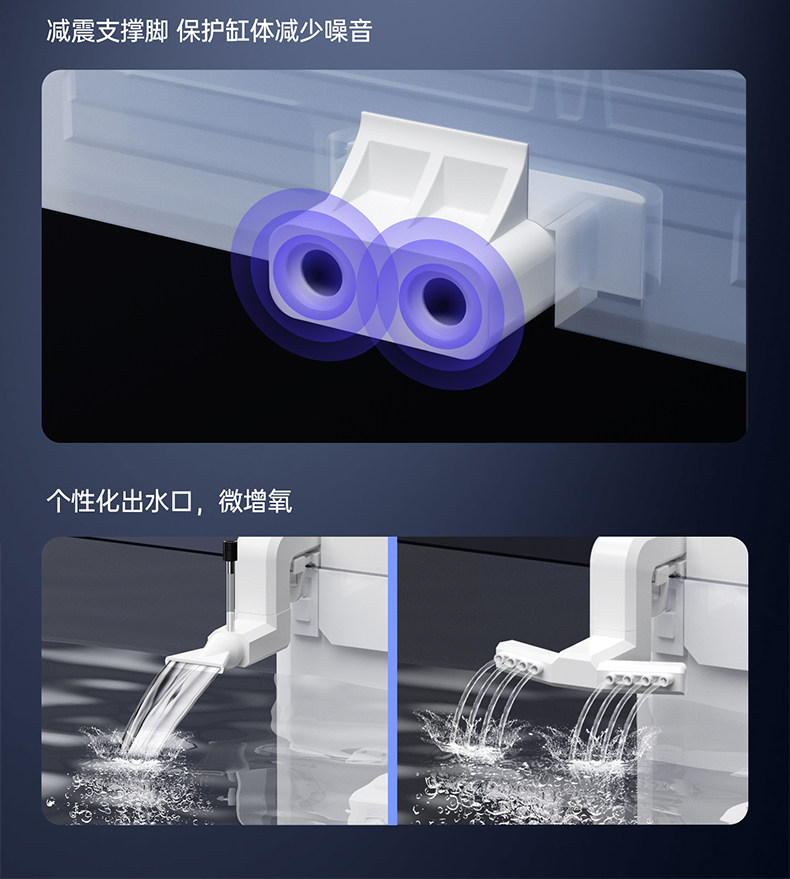 减震支撑脚 保护缸体减少噪音

个性化出水口，微增氧