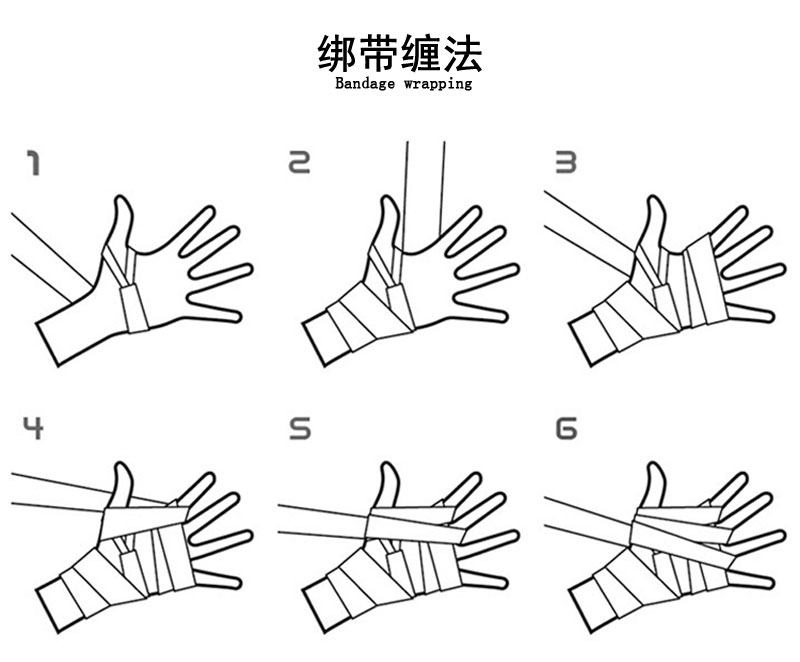 绑带缠法
Bandage wrapping

1

2

3

4

5

6