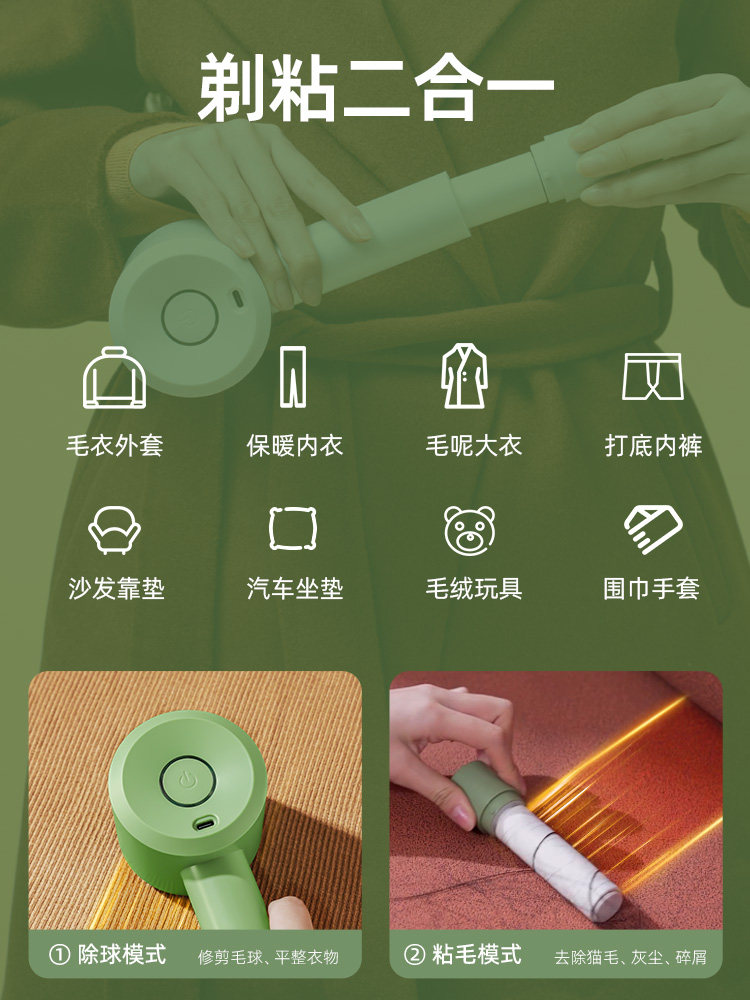 剃粘二合一

毛衣外套

保暖内衣

毛呢大衣

打底内裤

沙发靠垫

汽车坐垫

毛绒玩具

围巾手套

① 除球模式 修剪毛球、平整衣物

② 粘毛模式 去除猫毛、灰尘、碎屑