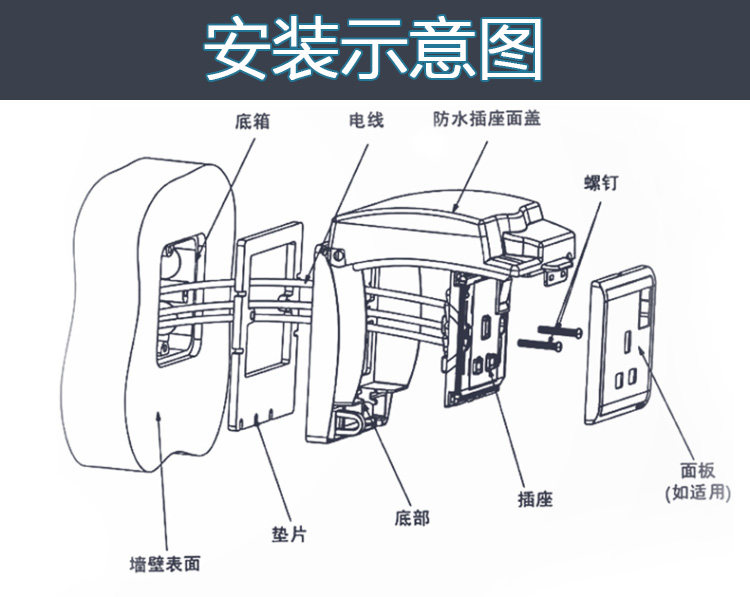 安装示意图

底箱

电线

防水插座面盖

螺钉

面板
(如适用)

插座

底部

垫片

墙壁表面