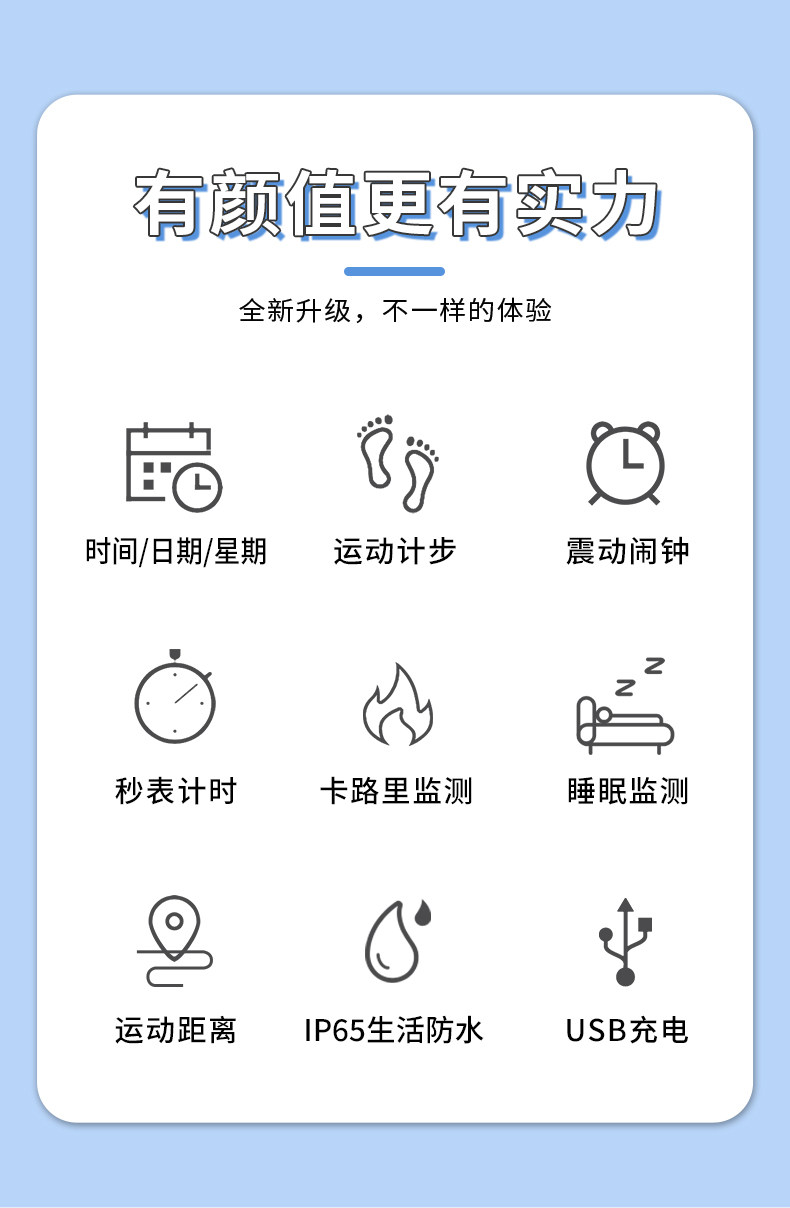 有颜值更有实力

全新升级，不一样的体验

时间/日期/星期

运动计步

震动闹钟

秒表计时

卡路里监测

睡眠监测

运动距离

IP65生活防水

USB充电