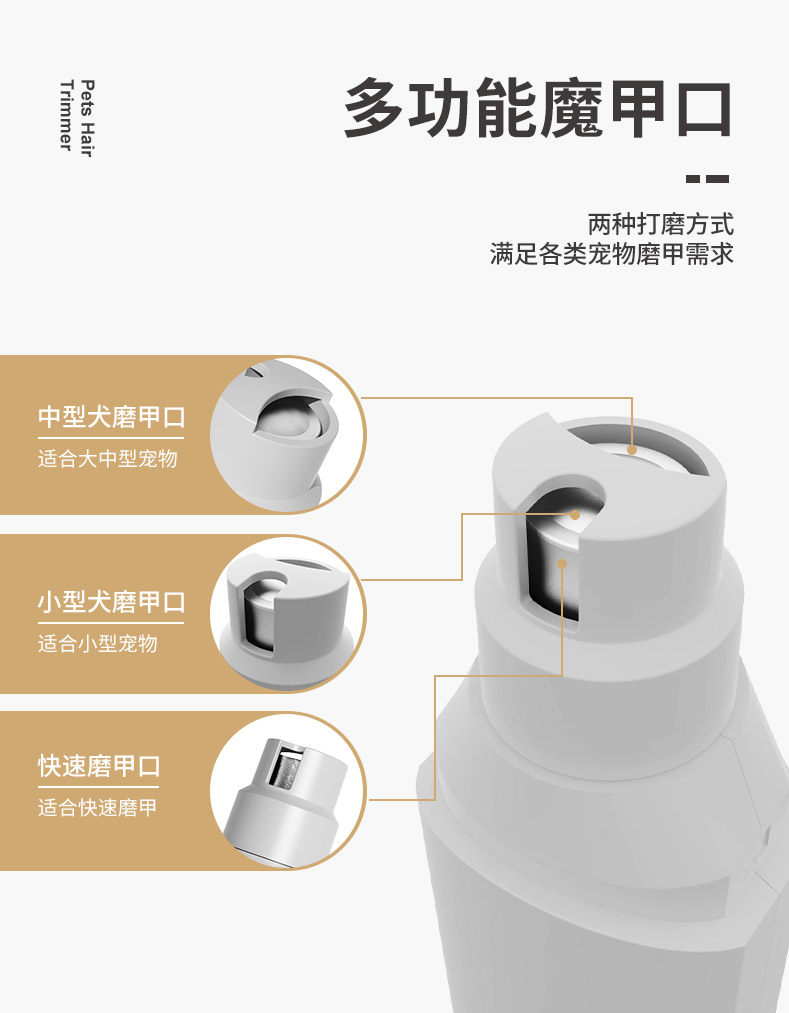 Pets Hair Trimmer

多功能魔甲口

两种打磨方式
满足各类宠物磨甲需求

中型犬磨甲口
适合大中型宠物

小型犬磨甲口
适合小型宠物

快速磨甲口
适合快速磨甲