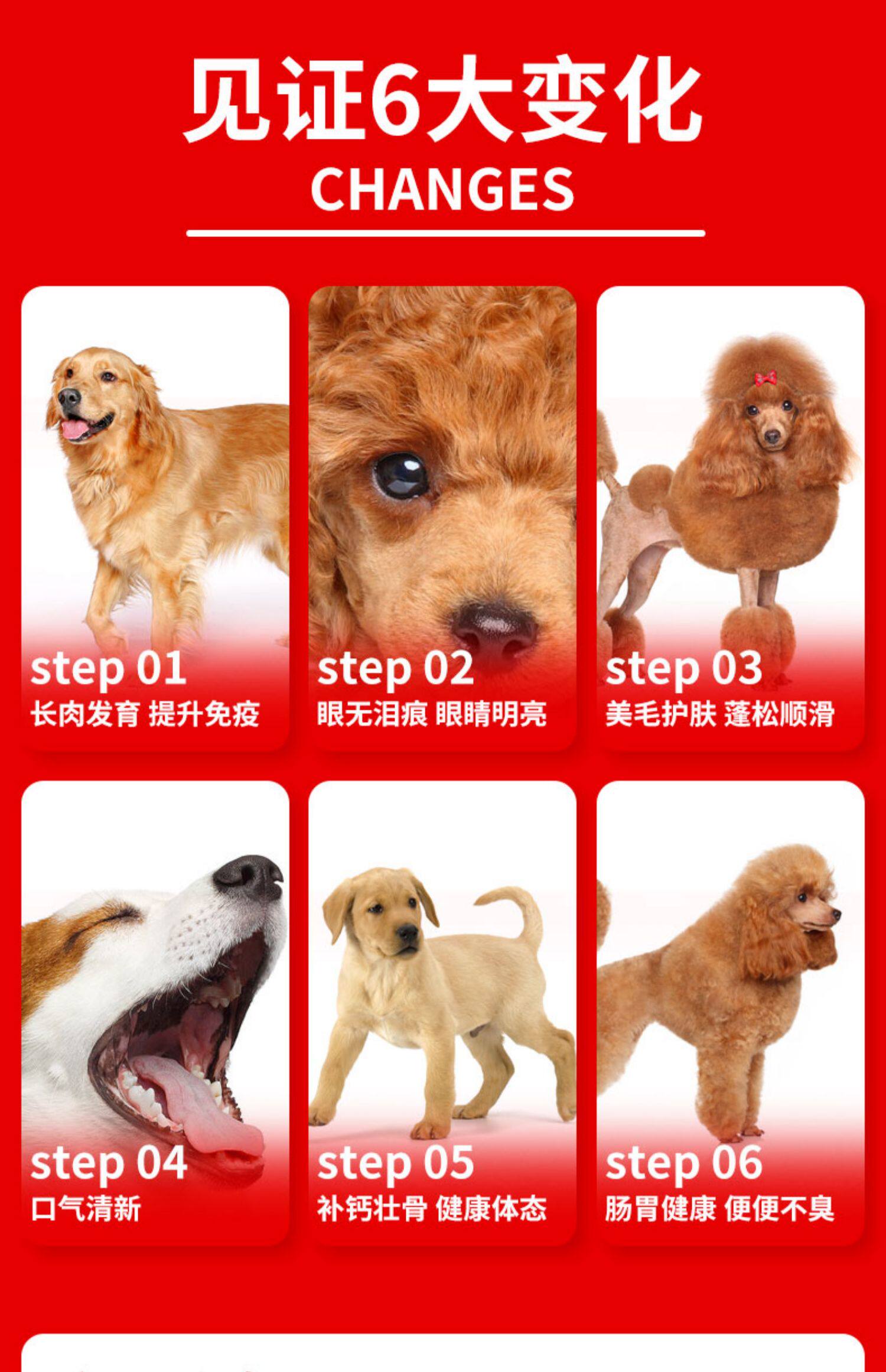 见证6大变化

CHANGES

step 01
长肉发育 提升免疫

step 02
眼无泪痕 眼睛明亮

step 03
美毛护肤 蓬松顺滑

step 04
口气清新

step 05
补钙壮骨 健康体态

step 06
肠胃健康 便便不臭