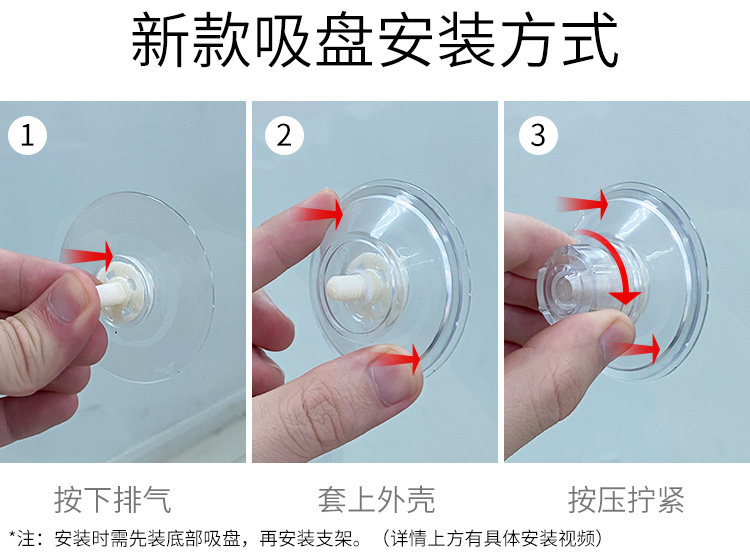 新款吸盘安装方式

1

2

3

按下排气

套上外壳

按压拧紧

*注：安装时需先装底部吸盘，再安装支架。（详情上方有具体安装视频）