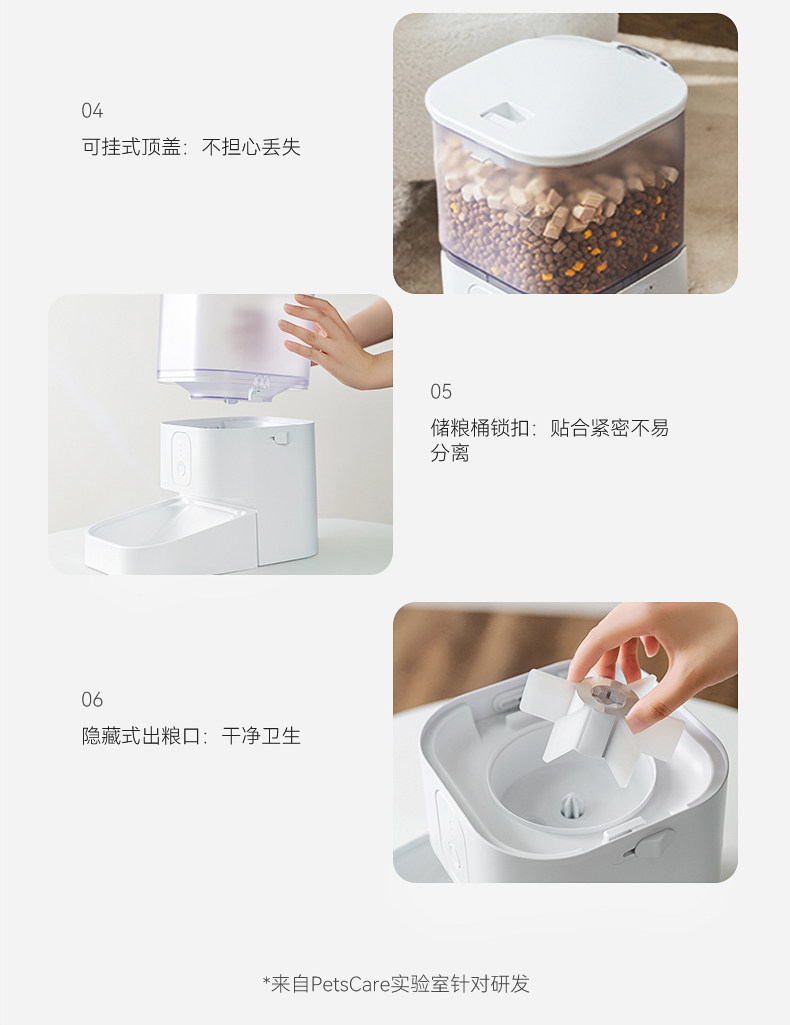 04
可挂式顶盖：不担心丢失

05
储粮桶锁扣：贴合紧密不易分离

06
隐藏式出粮口：干净卫生

*来自PetsCare实验室针对研发