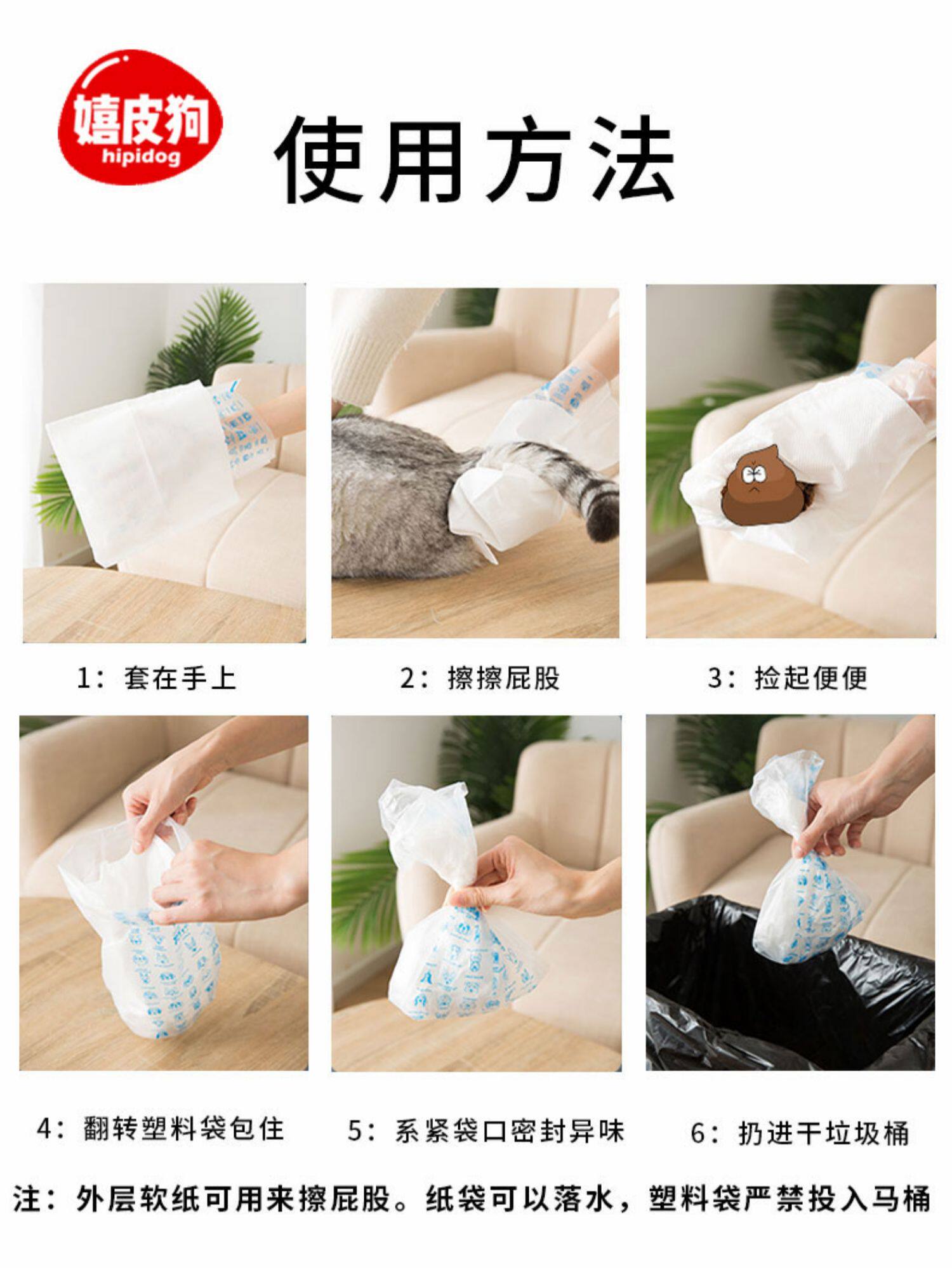 嬉皮狗
hipidog

使用方法

1：套在手上

2：擦擦屁股

3：捡起便便

4：翻转塑料袋包住

5：系紧袋口密封异味

6：扔进干垃圾桶

注：外层软纸可用来擦屁股。纸袋可以落水，塑料袋严禁投入马桶