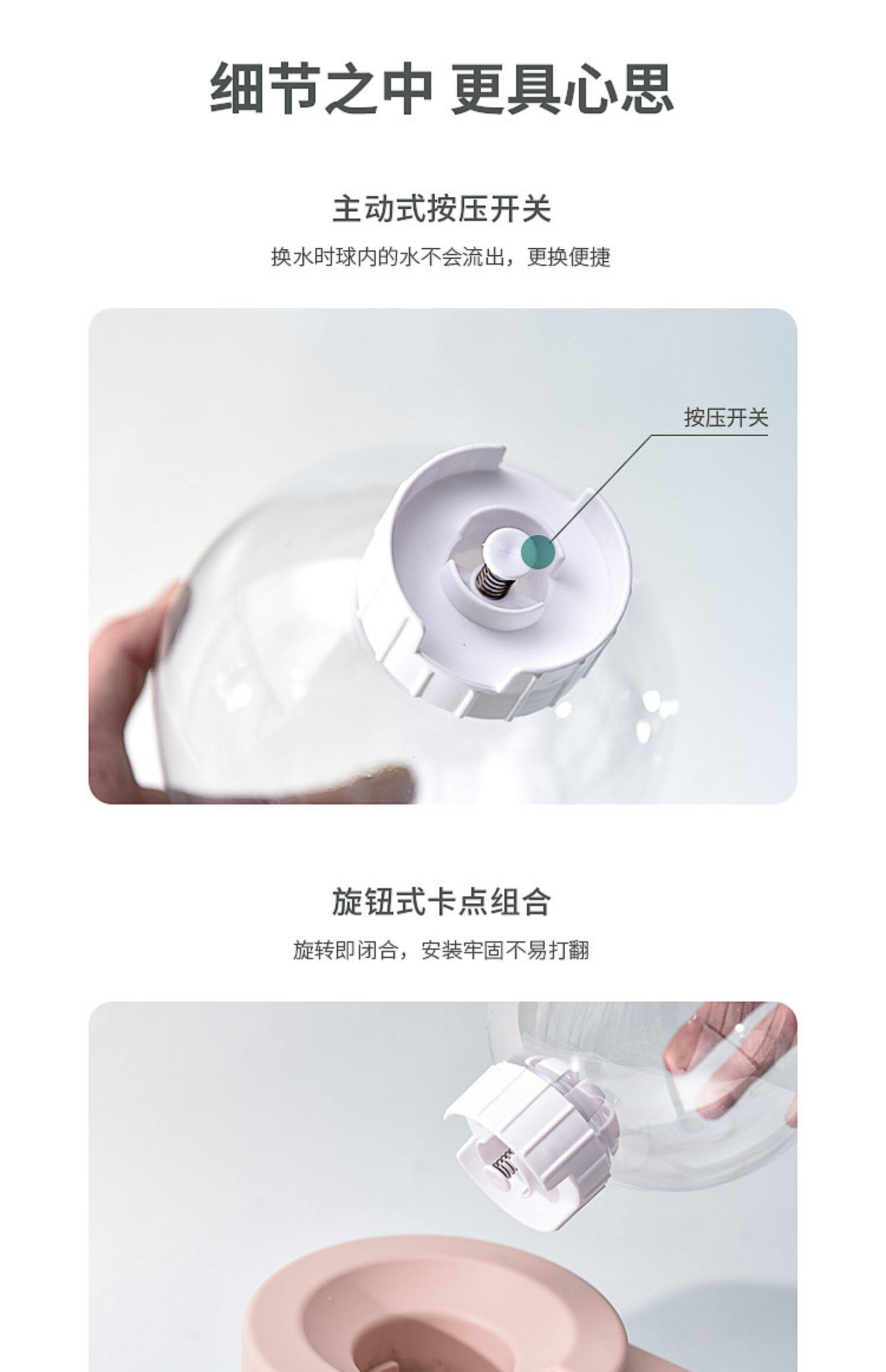 细节之中 更具心思

主动式按压开关

换水时球内的水不会流出，更换便捷

按压开关

旋钮式卡点组合

旋转即闭合，安装牢固不易打翻