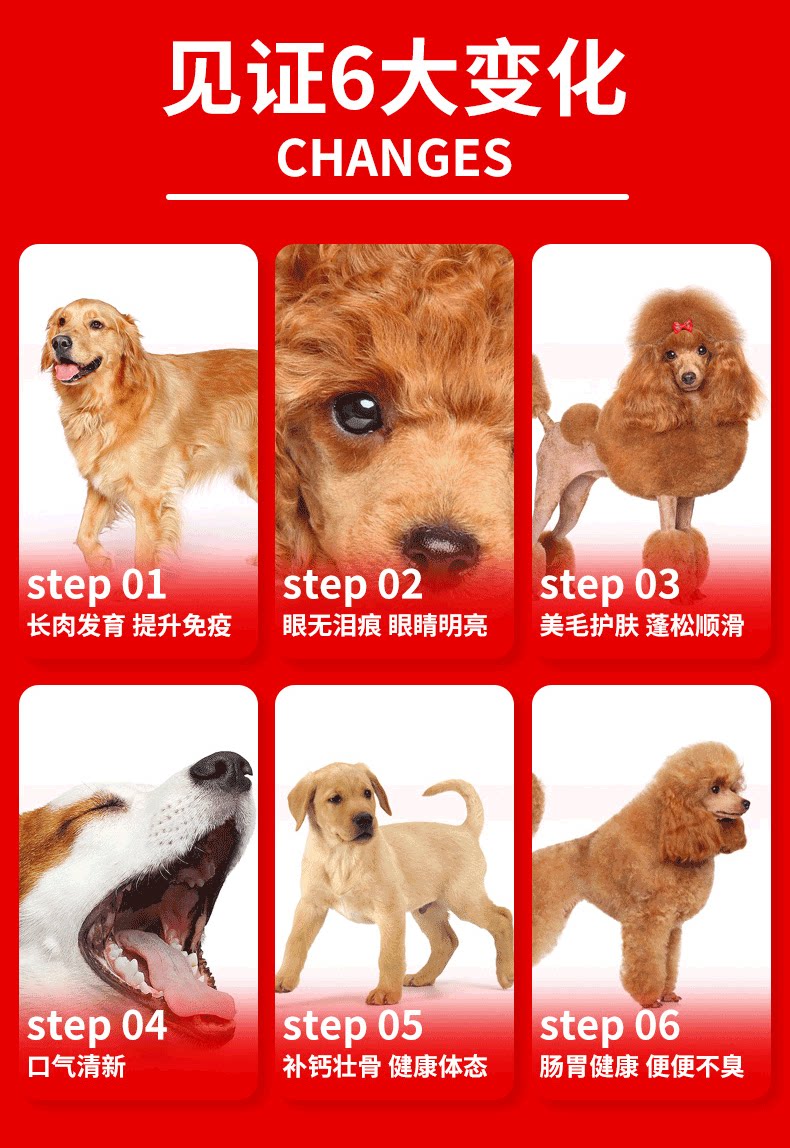 见证6大变化
CHANGES

step 01
长肉发育 提升免疫

step 02
眼无泪痕 眼睛明亮

step 03
美毛护肤 蓬松顺滑

step 04
口气清新

step 05
补钙壮骨 健康体态

step 06
肠胃健康 便便不臭