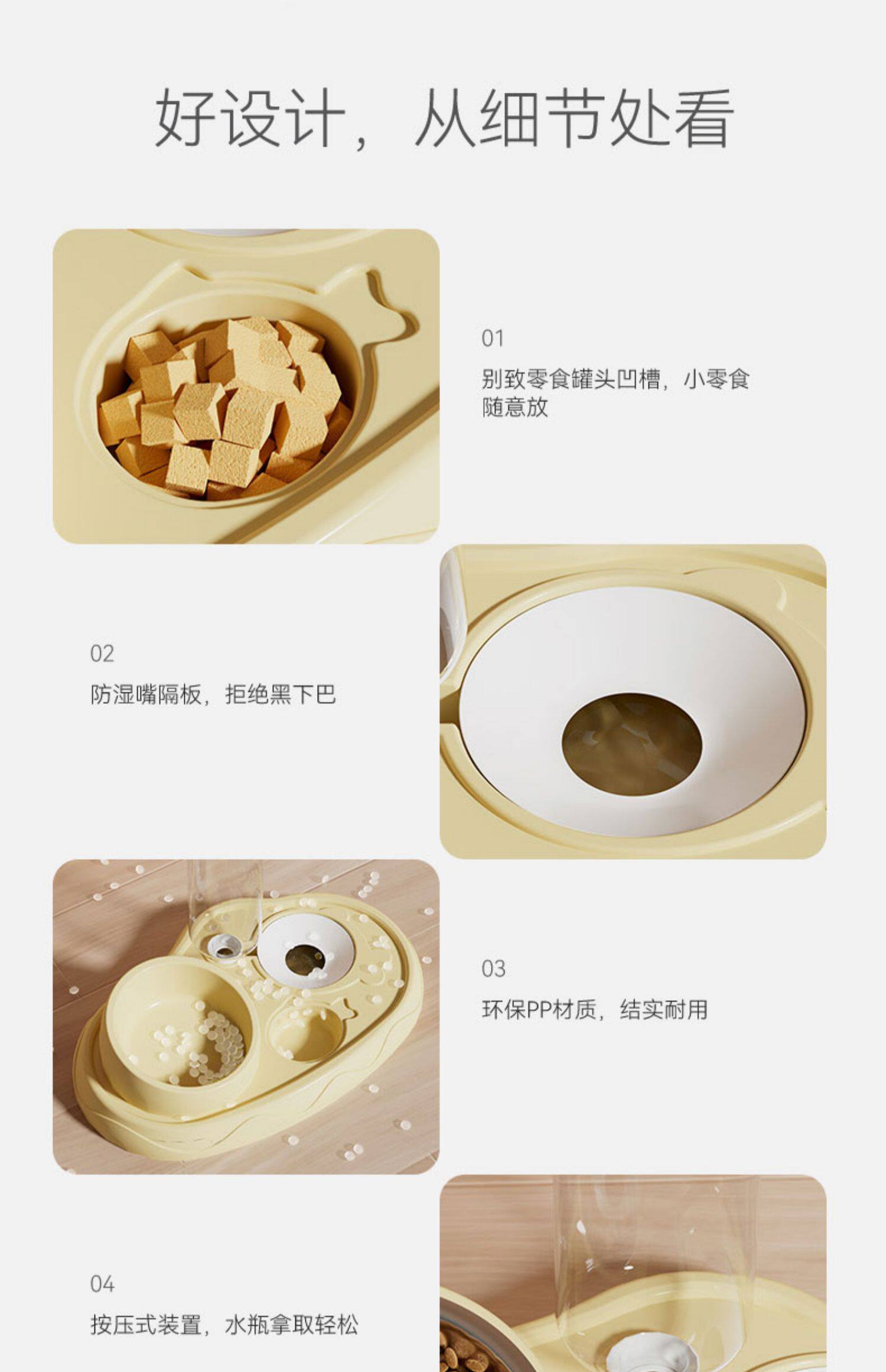 好设计，从细节处看

01

别致零食罐头凹槽，小零食随意放

02

防湿嘴隔板，拒绝黑下巴

03

环保PP材质，结实耐用

04

按压式装置，水瓶拿取轻松