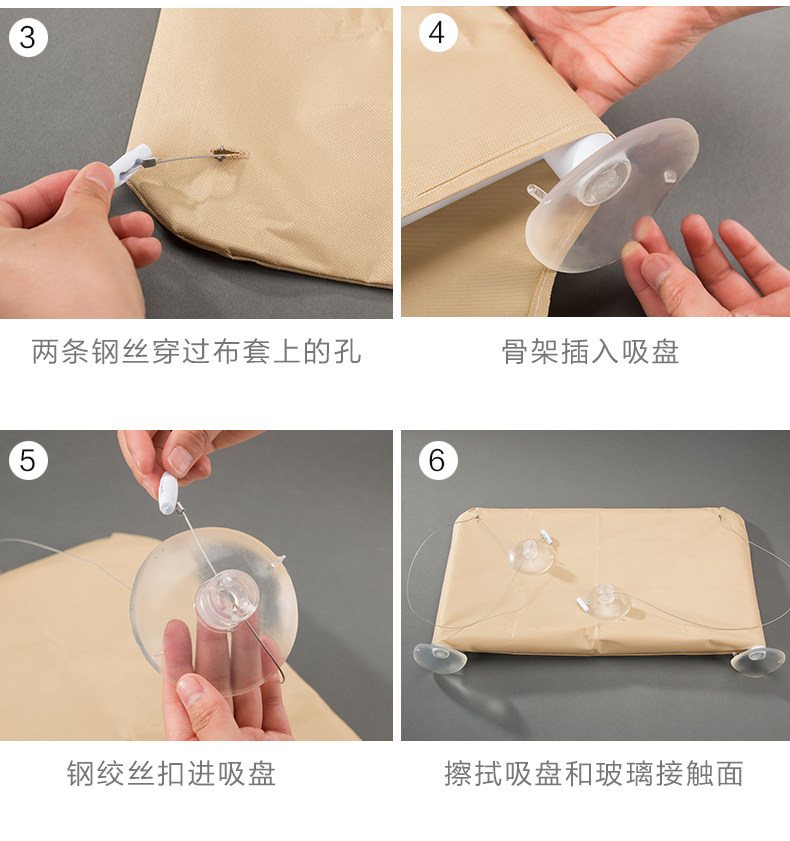 3

两条钢丝穿过布套上的孔

4

骨架插入吸盘

5

钢绞丝扣进吸盘

6

擦拭吸盘和玻璃接触面