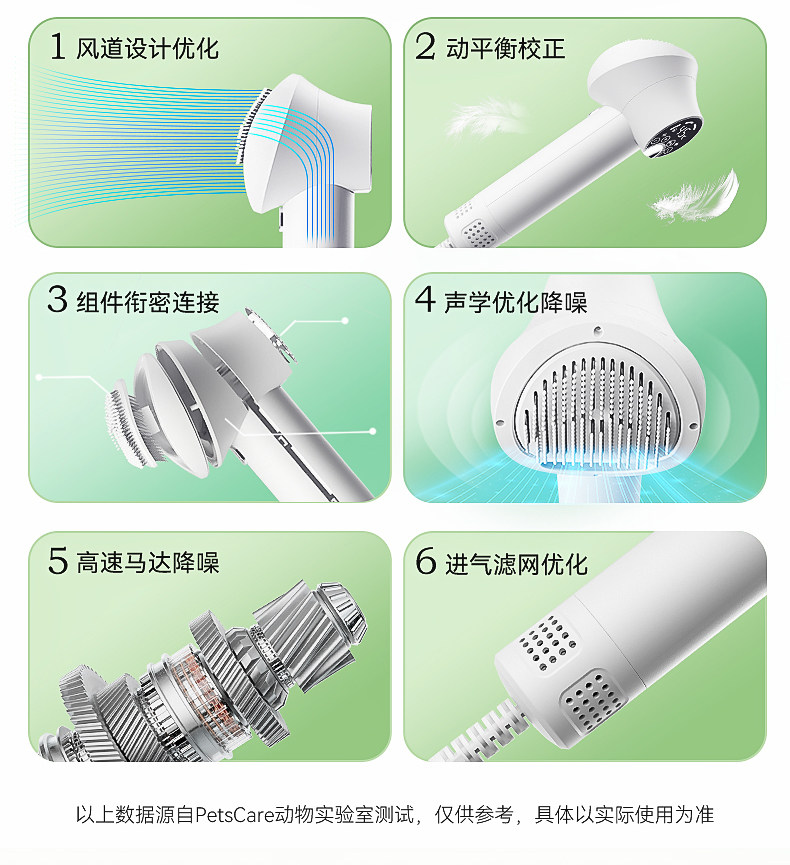 1 风道设计优化

2 动平衡校正

3 组件衔密连接

4 声学优化降噪

5 高速马达降噪

6 进气滤网优化

以上数据源自PetsCare动物实验室测试，仅供参考，具体以实际使用为准