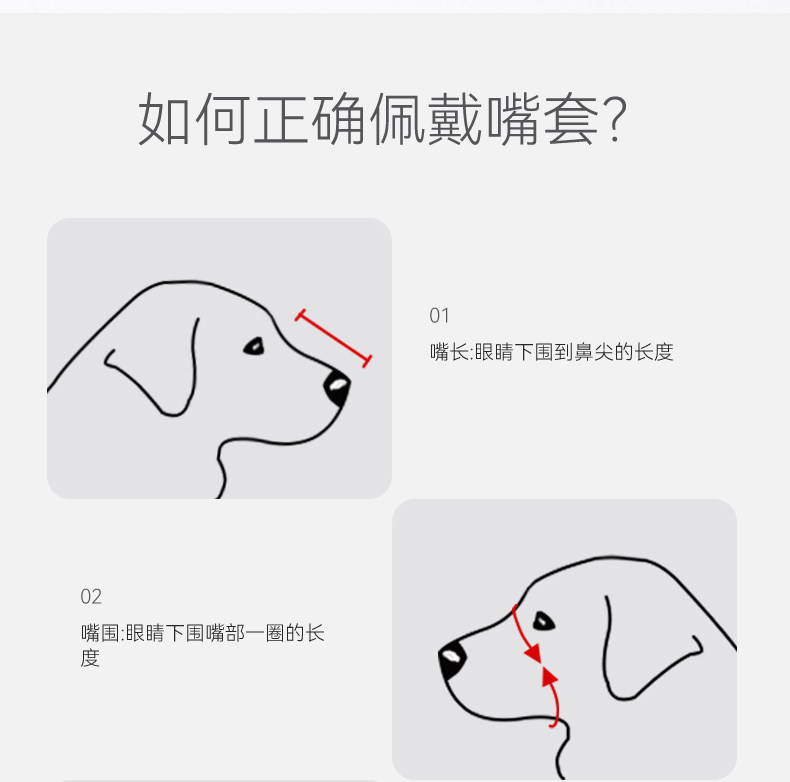 如何正确佩戴嘴套?

01

嘴长:眼睛下围到鼻尖的长度

02

嘴围:眼睛下围嘴部一圈的长度