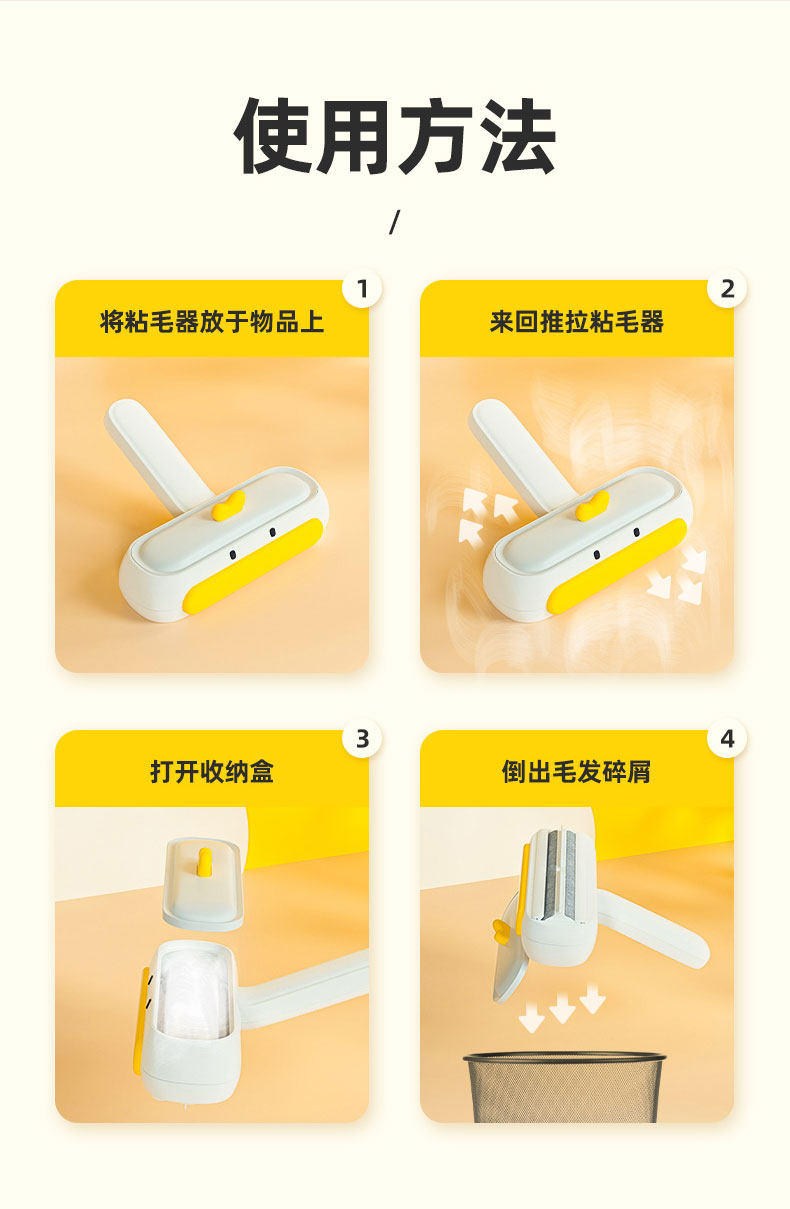 使用方法

/

1
将粘毛器放于物品上

2
来回推拉粘毛器

3
打开收纳盒

4
倒出毛发碎屑