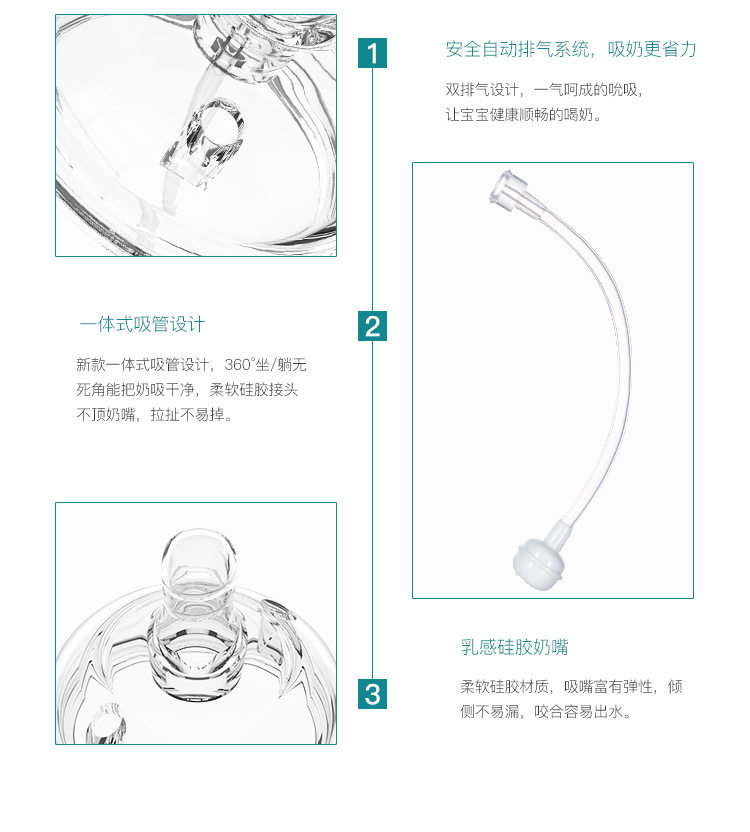 1

安全自动排气系统，吸奶更省力

双排气设计，一气呵成的吮吸，让宝宝健康顺畅的喝奶。

2

一体式吸管设计

新款一体式吸管设计，360°坐/躺无死角能把奶吸干净，柔软硅胶接头不顶奶嘴，拉扯不易掉。

3

乳感硅胶奶嘴

柔软硅胶材质，吸嘴富有弹性，倾侧不易漏，咬合容易出水。