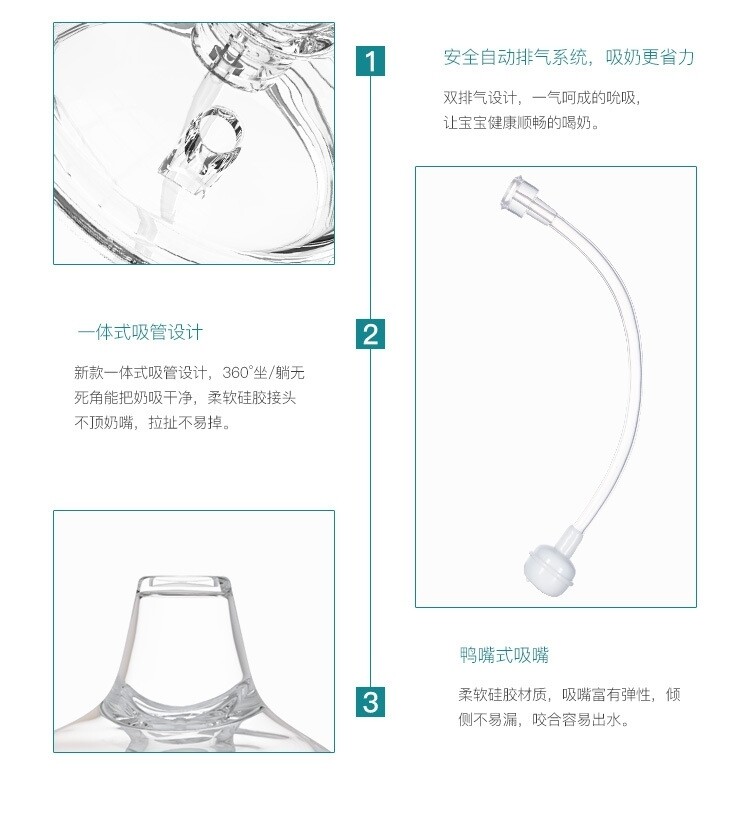 1

安全自动排气系统，吸奶更省力

双排气设计，一气呵成的吮吸，让宝宝健康顺畅的喝奶。

2

一体式吸管设计

新款一体式吸管设计，360°坐/躺无死角能把奶吸干净，柔软硅胶接头不顶奶嘴，拉扯不易掉。

3

鸭嘴式吸嘴

柔软硅胶材质，吸嘴富有弹性，倾侧不易漏，咬合容易出水。