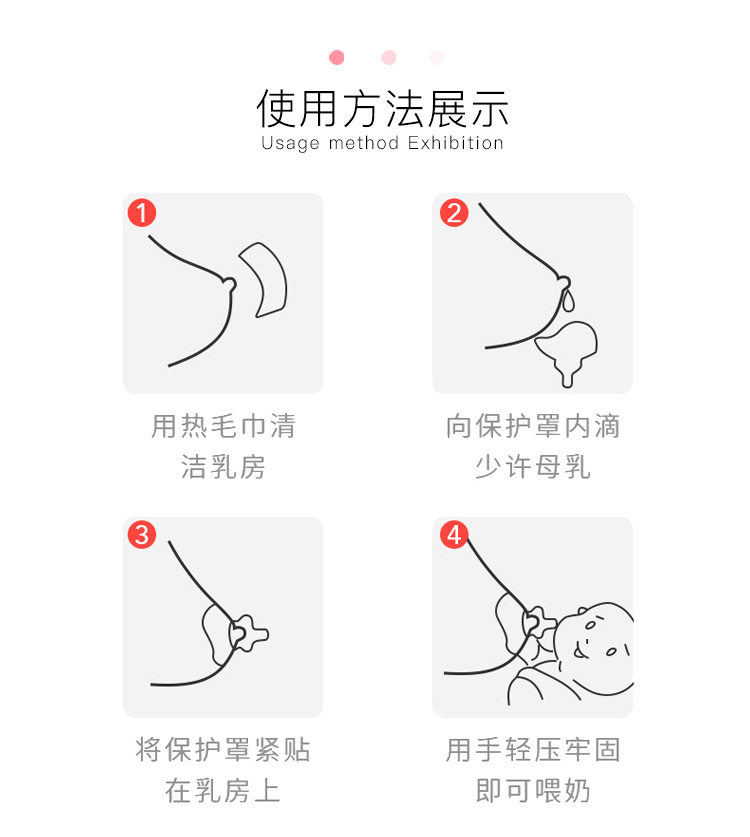 使用方法展示
Usage method Exhibition

1
用热毛巾清洁乳房

2
向保护罩内滴少许母乳

3
将保护罩紧贴在乳房上

4
用手轻压牢固即可喂奶