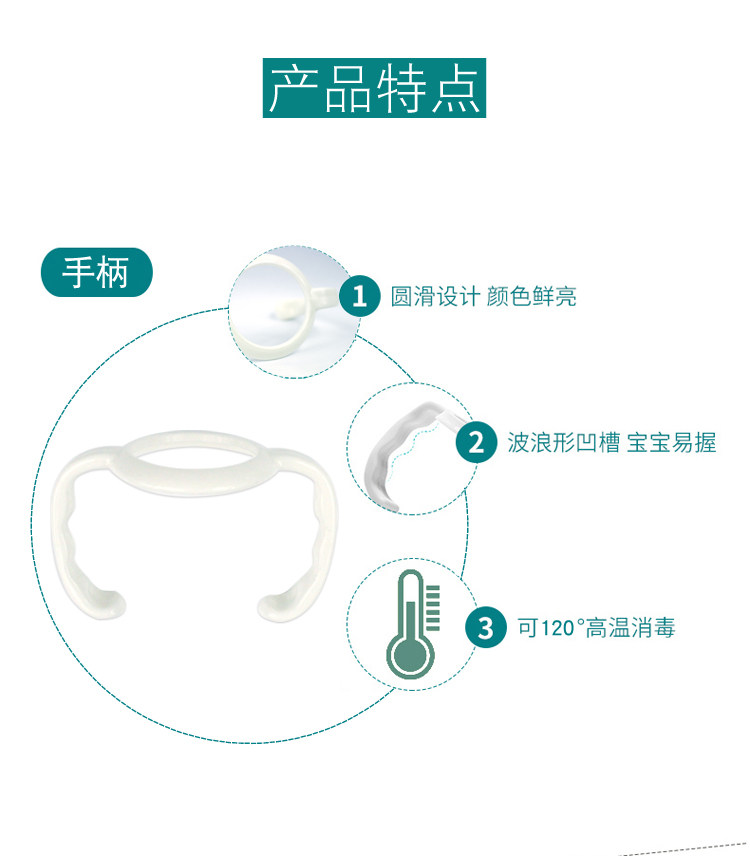 产品特点

手柄

1 圆滑设计 颜色鲜亮

2 波浪形凹槽 宝宝易握

3 可120°高温消毒