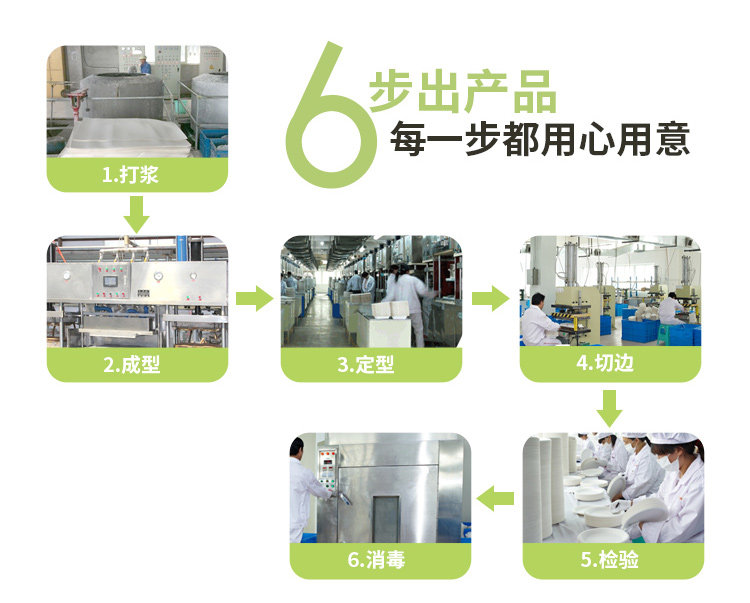 6步出产品
每一步都用心用意

1.打浆

2.成型

3.定型

4.切边

5.检验

6.消毒