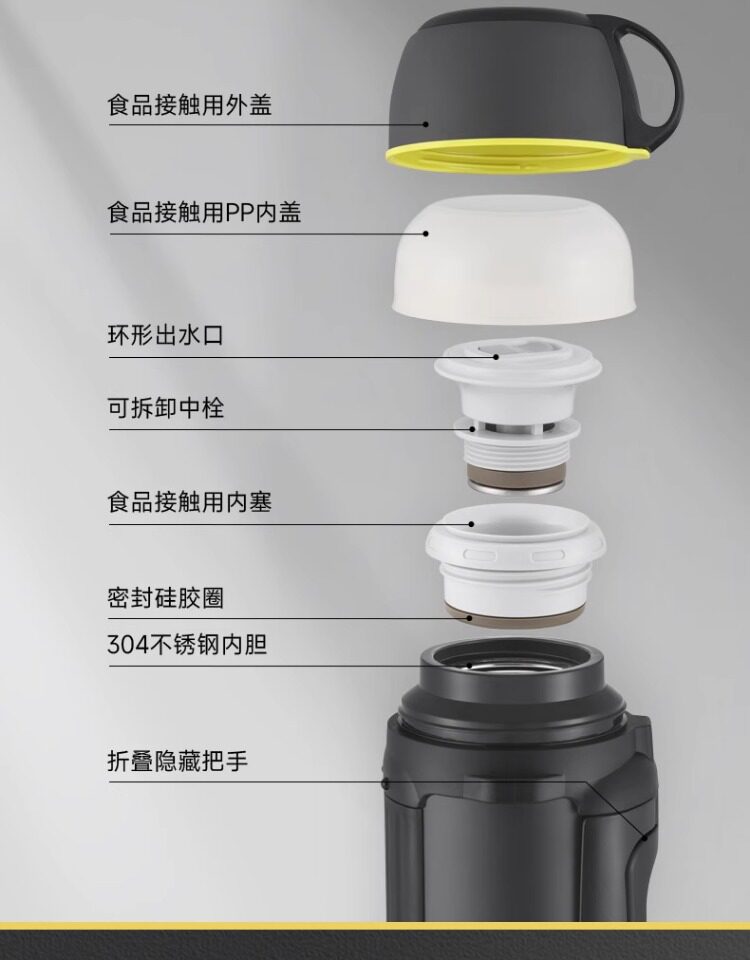 食品接触用外盖

食品接触用PP内盖

环形出水口

可拆卸中栓

食品接触用内塞

密封硅胶圈

304不锈钢内胆

折叠隐藏把手