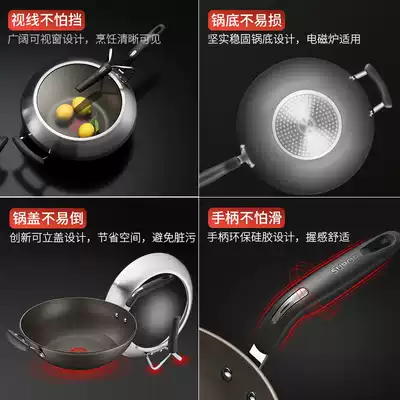 视线不怕挡
广阔可视窗设计，烹饪清晰可见

锅底不易损
坚实稳固锅底设计，电磁炉适用

锅盖不易倒
创新可立盖设计，节省空间，避免脏污

手柄不怕滑
手柄环保硅胶设计，握感舒适

SUPOR