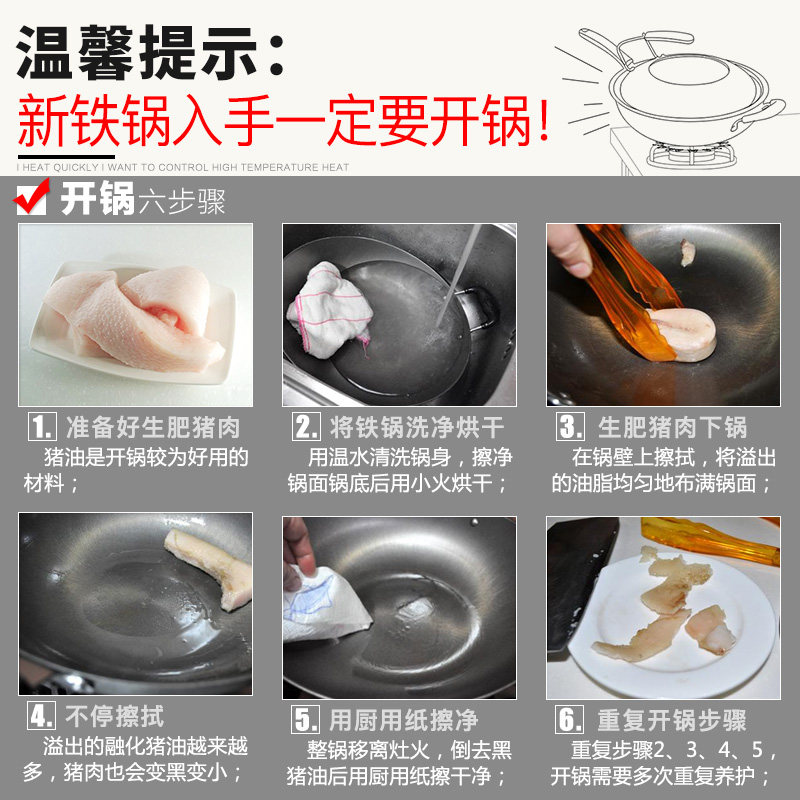 温馨提示：
新铁锅入手一定要开锅！
I HEAT QUICKLY I WANT TO CONTROL HIGH TEMPERATURE HEAT

开锅六步骤

1. 准备好生肥猪肉
猪油是开锅较为好用的材料；

2. 将铁锅洗净烘干
用温水清洗锅身，擦净锅面锅底后用小火烘干；

3. 生肥猪肉下锅
在锅壁上擦拭，将溢出的油脂均匀地布满锅面；

4. 不停擦拭
溢出的融化猪油越来越多，猪肉也会变黑变小；

5. 用厨用纸擦净
整锅移离灶火，倒去黑猪油后用厨用纸擦干净；

6. 重复开锅步骤
重复步骤2、3、4、5，开锅需要多次重复养护；