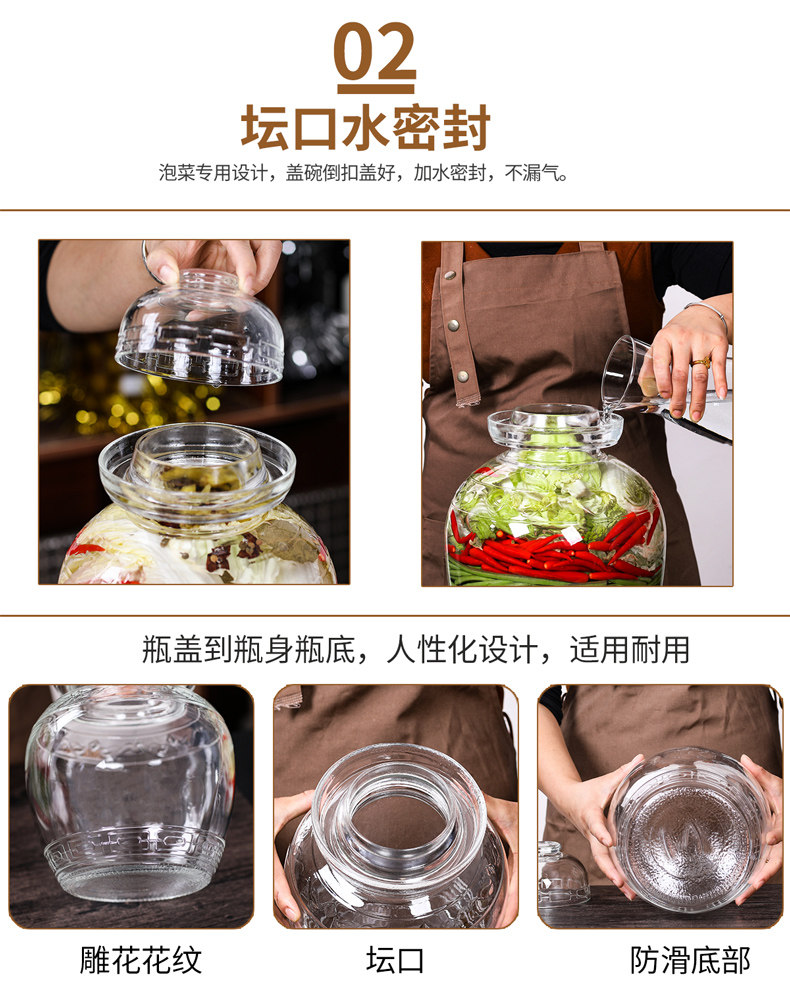 02

坛口水密封

泡菜专用设计，盖碗倒扣盖好，加水密封，不漏气。

瓶盖到瓶身瓶底，人性化设计，适用耐用

雕花花纹

坛口

防滑底部