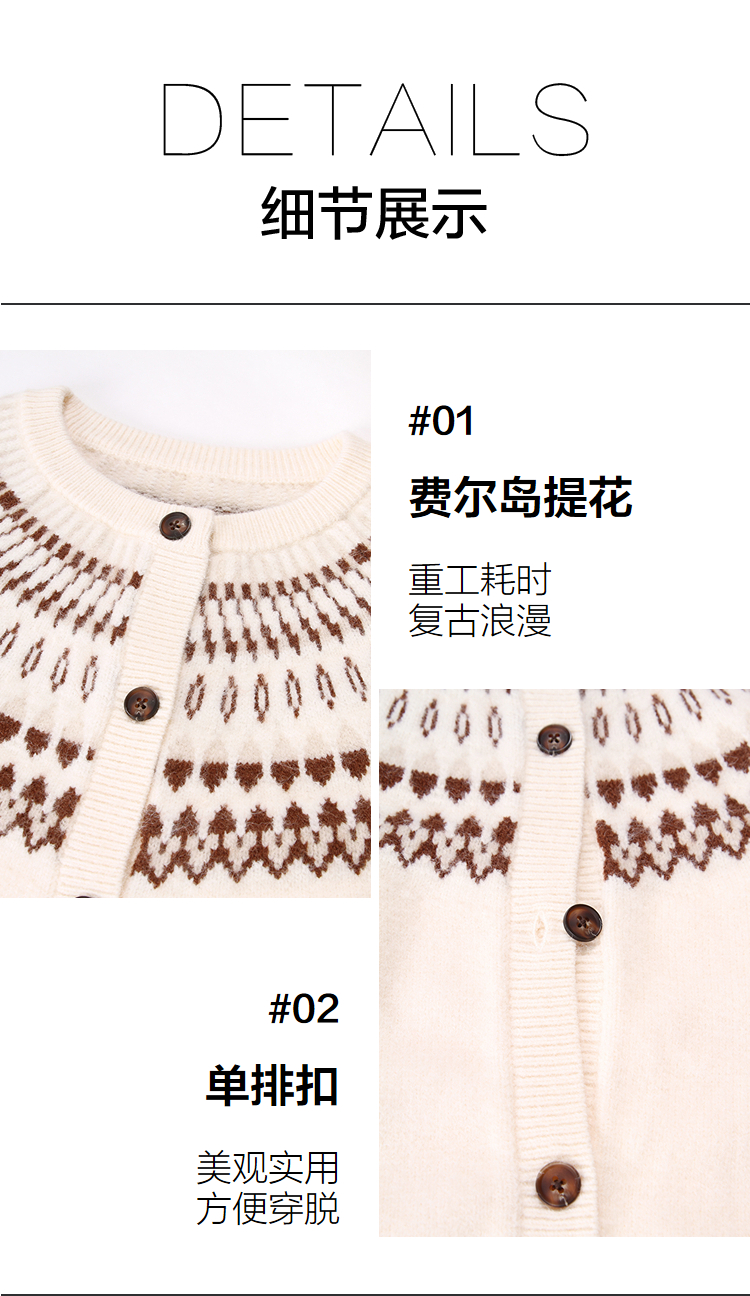 DETAILS
细节展示

#01
费尔岛提花

重工耗时
复古浪漫

#02
单排扣

美观实用
方便穿脱