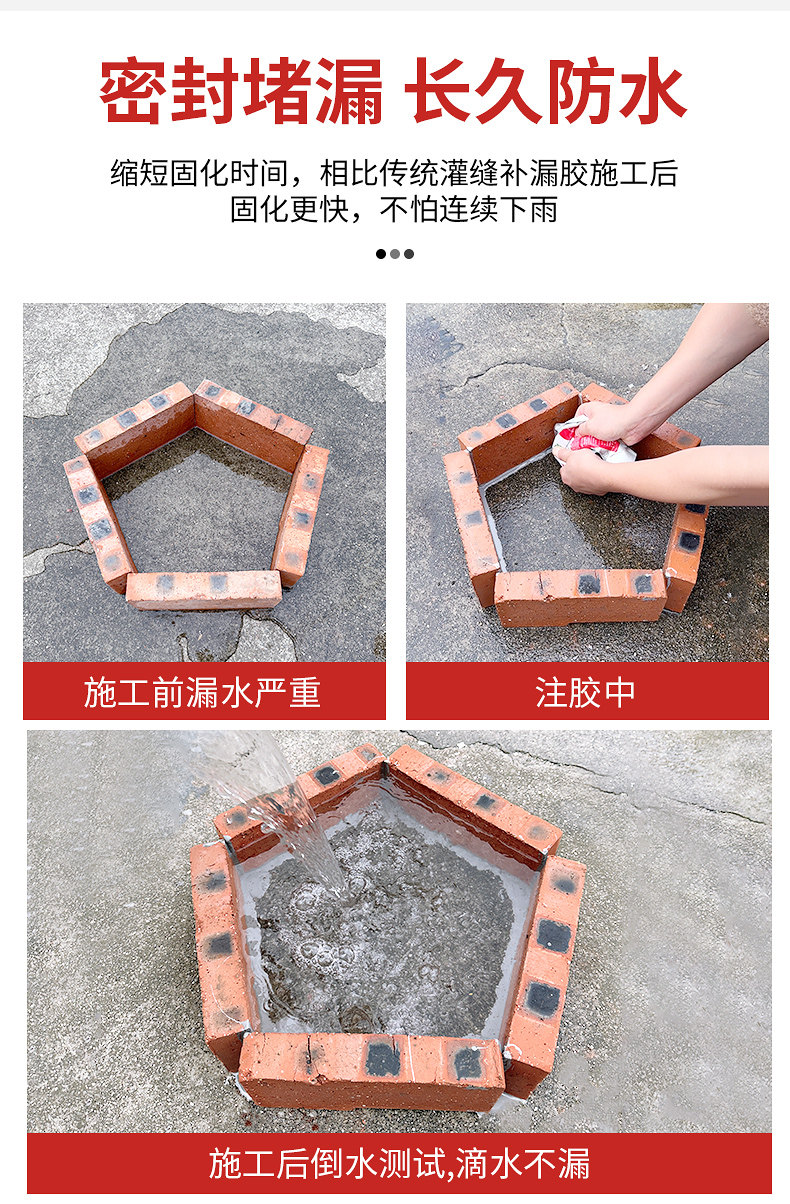 密封堵漏 长久防水

缩短固化时间，相比传统灌缝补漏胶施工后固化更快，不怕连续下雨

施工前漏水严重

注胶中

施工后倒水测试,滴水不漏