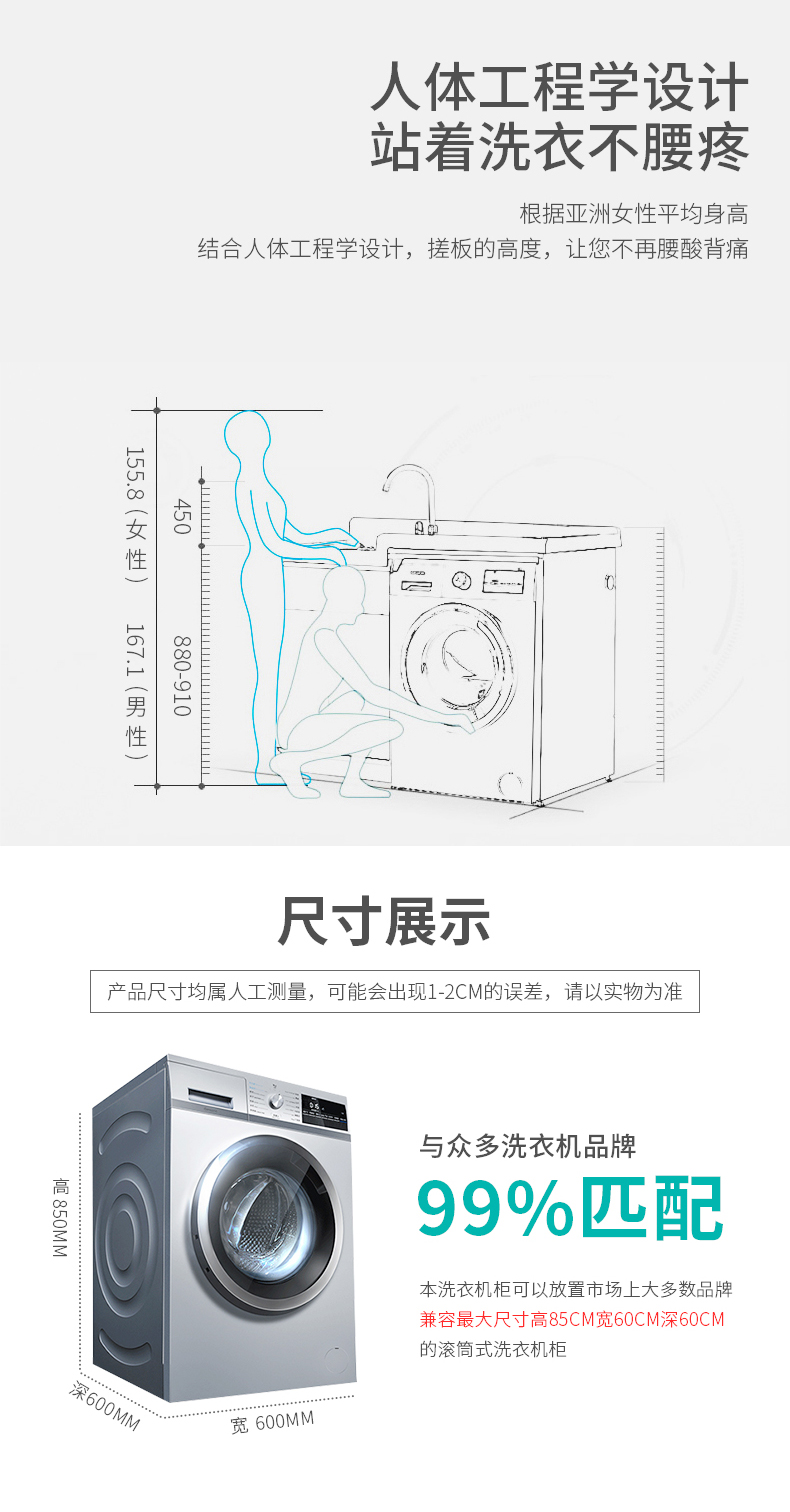 人体工程学设计
站着洗衣不腰疼

根据亚洲女性平均身高
结合人体工程学设计，搓板的高度，让您不再腰酸背痛

155.8（女性）
167.1（男性）
450
880-910

尺寸展示

产品尺寸均属人工测量，可能会出现1-2CM的误差，请以实物为准

高 850MM
深600MM
宽 600MM

与众多洗衣机品牌
99%匹配

本洗衣机柜可以放置市场上大多数品牌
兼容最大尺寸高85CM宽60CM深60CM
的滚筒式洗衣机柜