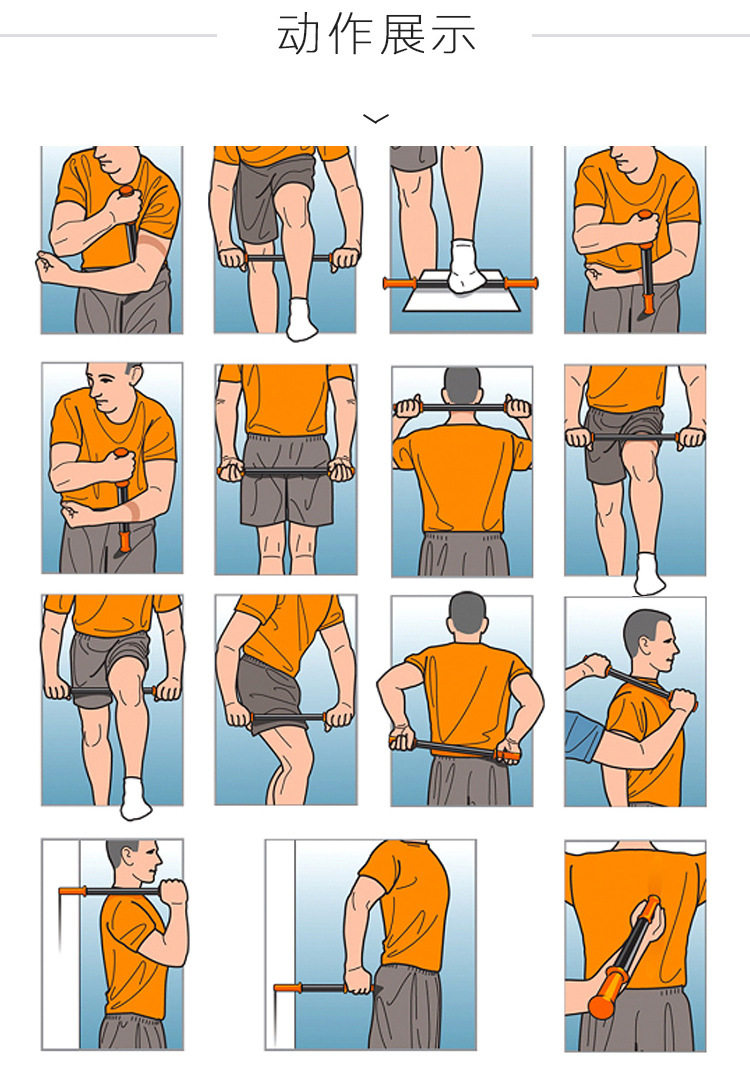 动作展示