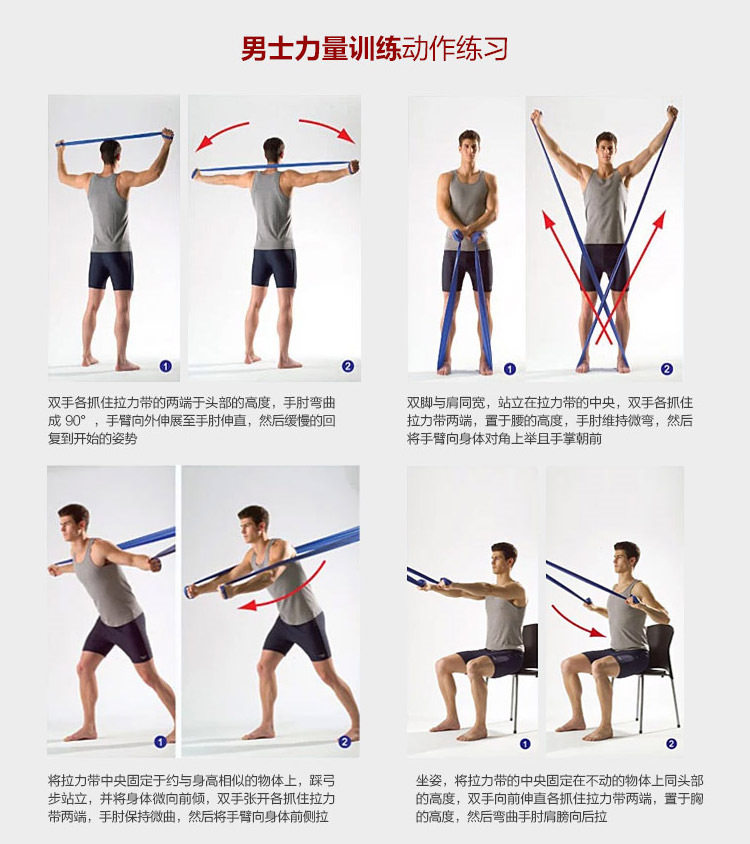 男士力量训练动作练习

1

2

双手各抓住拉力带的两端于头部的高度，手肘弯曲成 90°，手臂向外伸展至手肘伸直，然后缓慢的回复到开始的姿势

1

2

双脚与肩同宽，站立在拉力带的中央，双手各抓住拉力带两端，置于腰的高度，手肘维持微弯，然后将手臂向身体对角上举且手掌朝前

1

2

将拉力带中央固定于约与身高相似的物体上，踩弓步站立，并将身体微向前倾，双手张开各抓住拉力带两端，手肘保持微曲，然后将手臂向身体前侧拉

1

2

坐姿，将拉力带的中央固定在不动的物体上同头部的高度，双手向前伸直各抓住拉力带两端，置于胸的高度，然后弯曲手肘肩膀向后拉