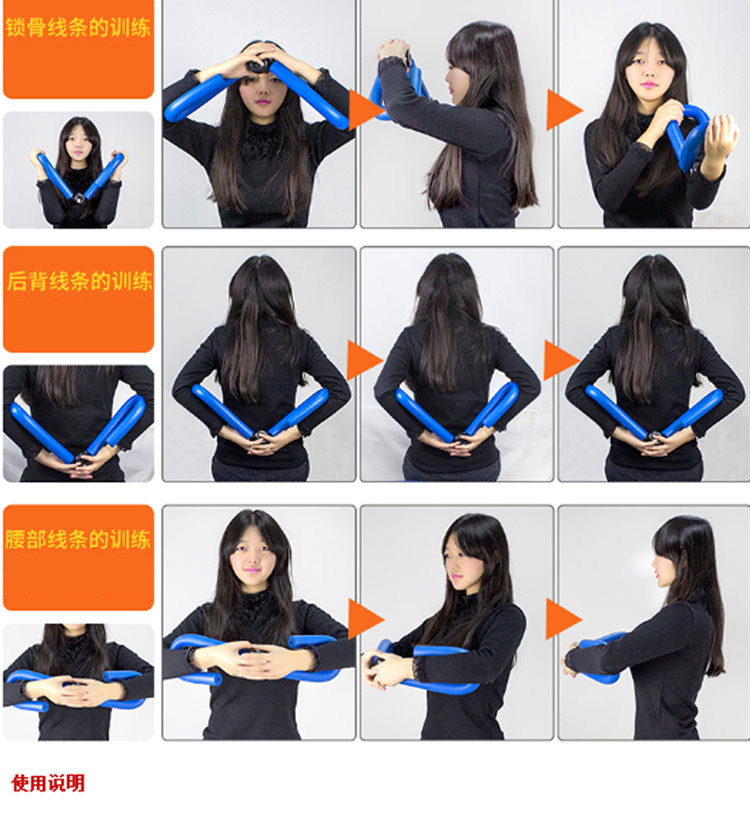 锁骨线条的训练

后背线条的训练

腰部线条的训练

使用说明