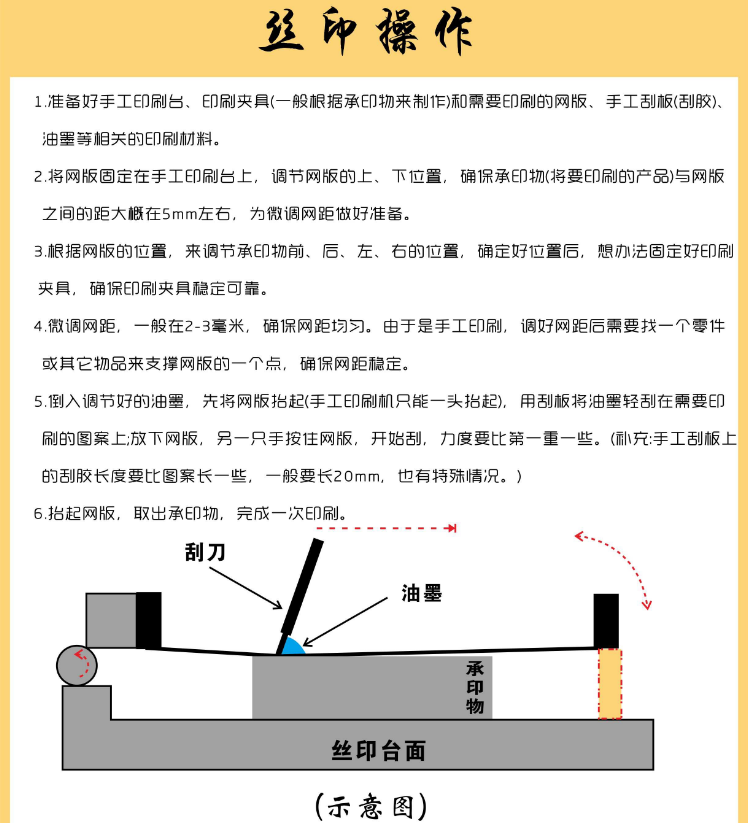 丝印操作

1.准备好手工印刷台、印刷夹具(一般根据承印物来制作)和需要印刷的网版、手工刮板(刮胶)、油墨等相关的印刷材料。

2.将网版固定在手工印刷台上，调节网版的上、下位置，确保承印物(将要印刷的产品)与网版之间的距大概在5mm左右，为微调网距做好准备。

3.根据网版的位置，来调节承印物前、后、左、右的位置，确定好位置后，想办法固定好印刷夹具，确保印刷夹具稳定可靠。

4.微调网距，一般在2-3毫米，确保网距均匀。由于是手工印刷，调好网距后需要找一个零件或其它物品来支撑网版的一个点，确保网距稳定。

5.倒入调节好的油墨，先将网版抬起(手工印刷机只能一头抬起)，用刮板将油墨轻刮在需要印刷的图案上;放下网版，另一只手按住网版，开始刮，力度要比第一重一些。(补充:手工刮板上的刮胶长度要比图案长一些，一般要长20mm，也有特殊情况。)

6.抬起网版，取出承印物，完成一次印刷。

刮刀

油墨

承印物

丝印台面

(示意图)