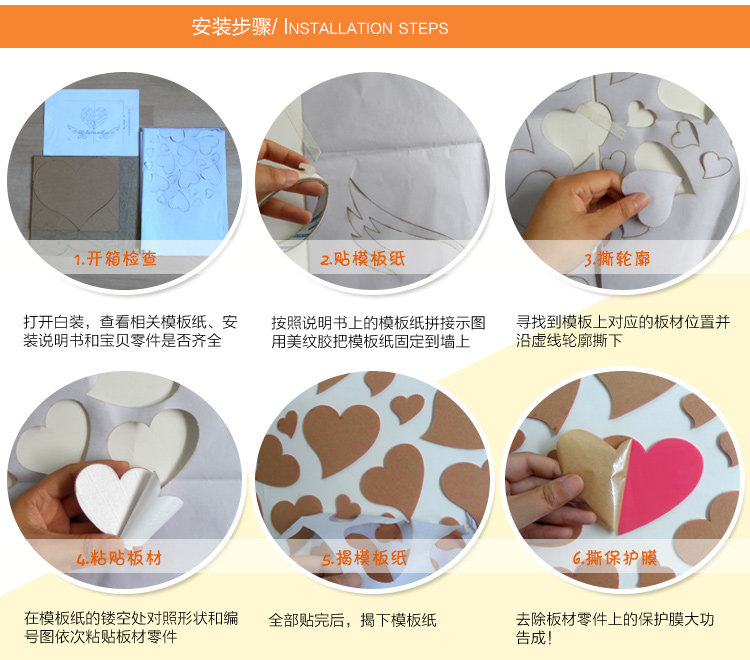 安装步骤/ INSTALLATION STEPS

1.开箱检查

打开白装，查看相关模板纸、安装说明书和宝贝零件是否齐全

2.贴模板纸

按照说明书上的模板纸拼接示图用美纹胶把模板纸固定到墙上

3.撕轮廓

寻找到模板上对应的板材位置并沿虚线轮廓撕下

4.粘贴板材

在模板纸的镂空处对照形状和编号图依次粘贴板材零件

5.揭模板纸

全部贴完后，揭下模板纸

6.撕保护膜

去除板材零件上的保护膜大功告成!