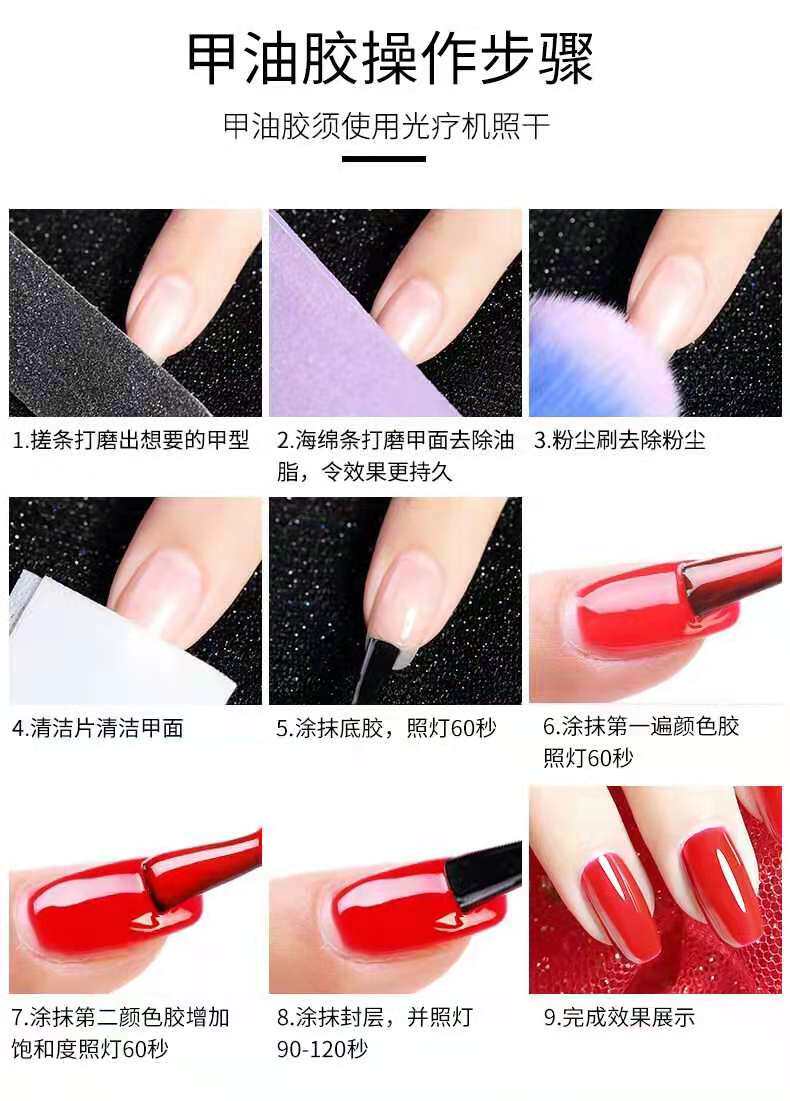 甲油胶操作步骤

甲油胶须使用光疗机照干

1.搓条打磨出想要的甲型

2.海绵条打磨甲面去除油脂，令效果更持久

3.粉尘刷去除粉尘

4.清洁片清洁甲面

5.涂抹底胶，照灯60秒

6.涂抹第一遍颜色胶照灯60秒

7.涂抹第二颜色胶增加饱和度照灯60秒

8.涂抹封层，并照灯90-120秒

9.完成效果展示