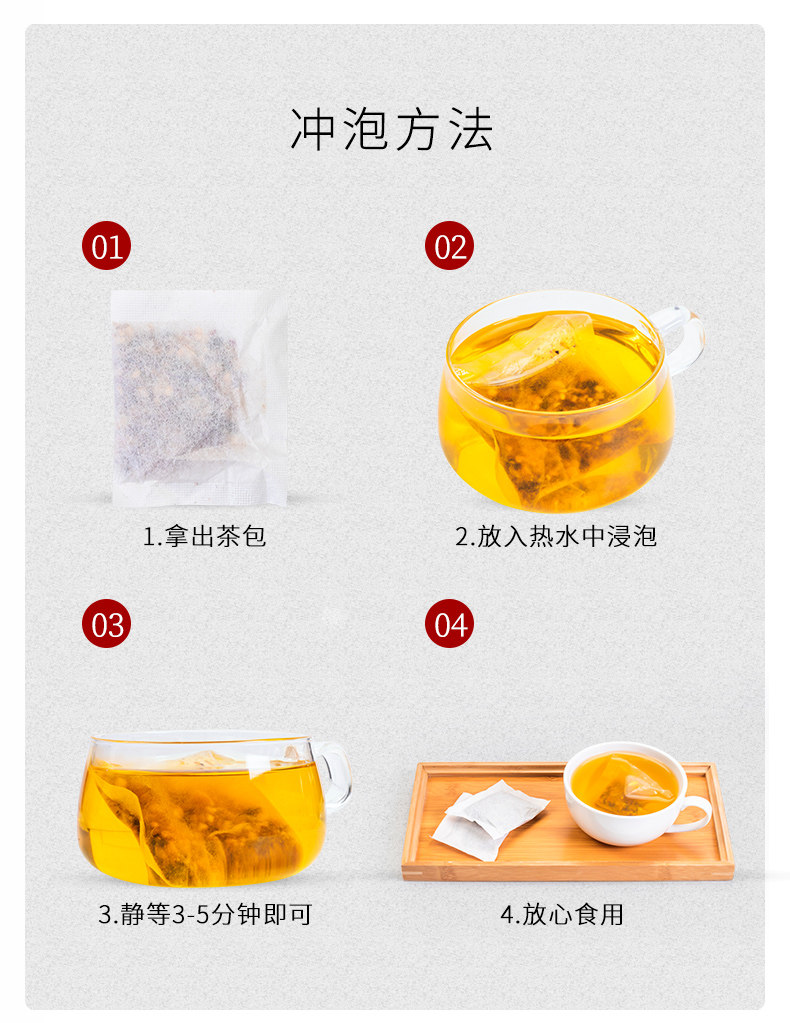 冲泡方法

01

1.拿出茶包

02

2.放入热水中浸泡

03

3.静等3-5分钟即可

04

4.放心食用