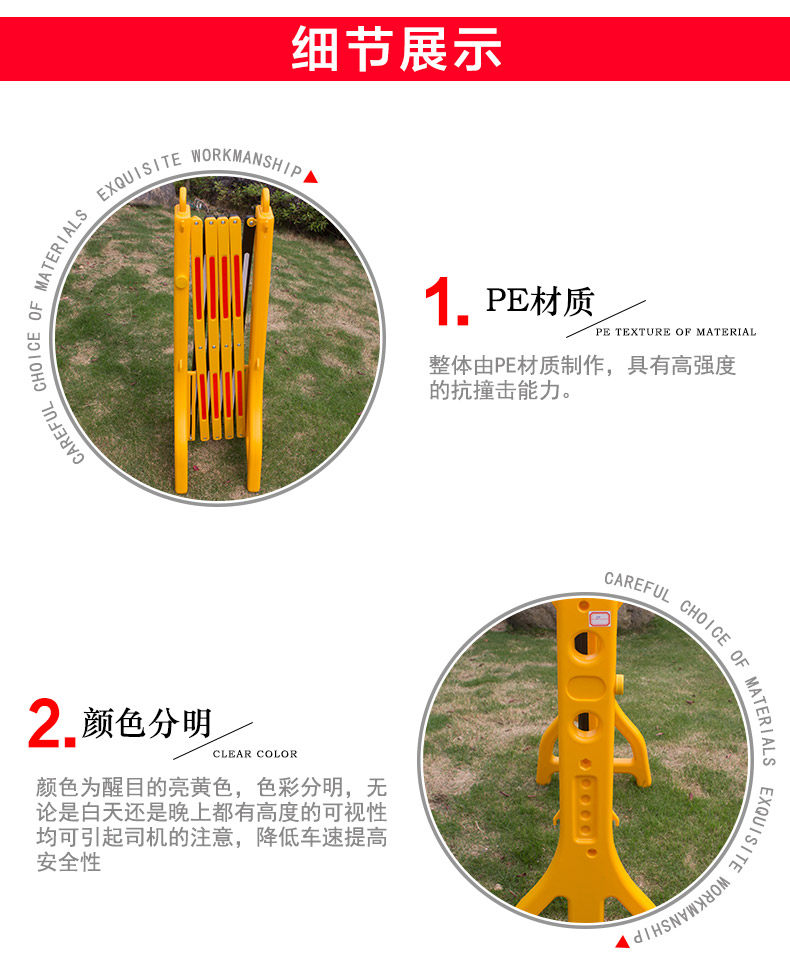 细节展示

CAREFUL CHOICE OF MATERIALS EXQUISITE WORKMANSHIP

1. PE材质
PE TEXTURE OF MATERIAL

整体由PE材质制作，具有高强度的抗撞击能力。

CAREFUL CHOICE OF MATERIALS EXQUISITE WORKMANSHIP

2. 颜色分明
CLEAR COLOR

颜色为醒目的亮黄色，色彩分明，无论是白天还是晚上都有高度的可视性均可引起司机的注意，降低车速提高安全性