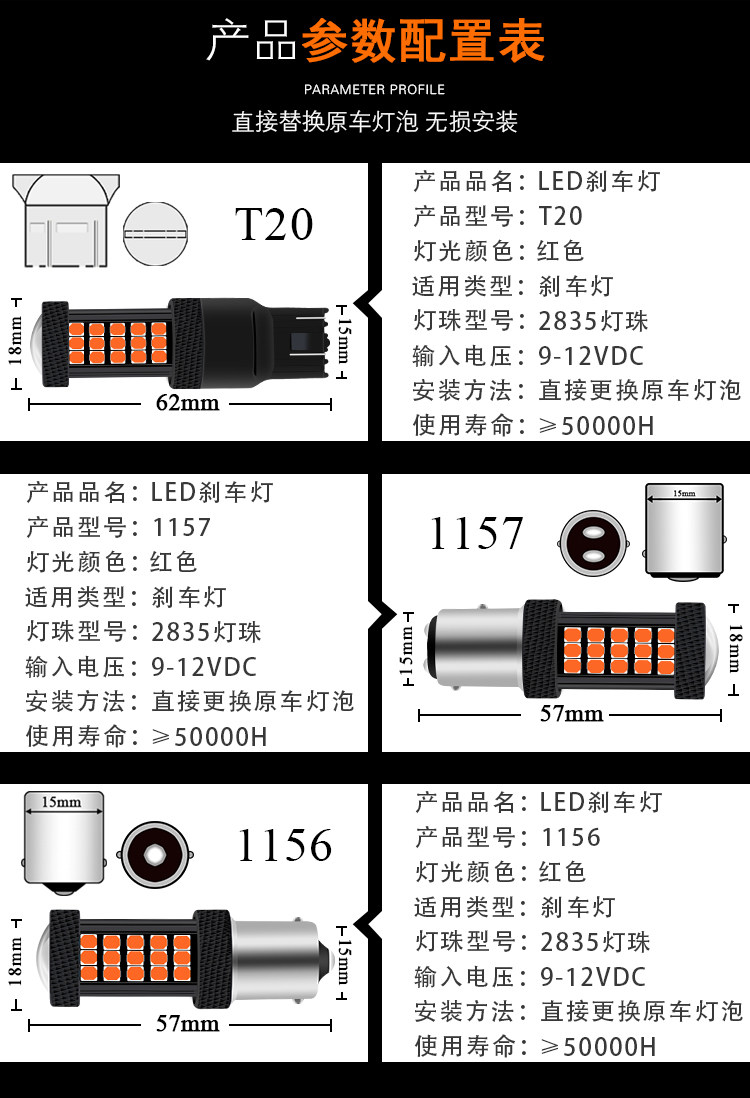 产品参数配置表

PARAMETER PROFILE

直接替换原车灯泡 无损安装

T20

18mm

15mm

62mm

产品品名：LED刹车灯
产品型号：T20
灯光颜色：红色
适用类型：刹车灯
灯珠型号：2835灯珠
输入电压：9-12VDC
安装方法：直接更换原车灯泡
使用寿命：≥50000H

产品品名：LED刹车灯
产品型号：1157
灯光颜色：红色
适用类型：刹车灯
灯珠型号：2835灯珠
输入电压：9-12VDC
安装方法：直接更换原车灯泡
使用寿命：≥50000H

1157

15mm

15mm

18mm

57mm

15mm

1156

18mm

15mm

57mm

产品品名：LED刹车灯
产品型号：1156
灯光颜色：红色
适用类型：刹车灯
灯珠型号：2835灯珠
输入电压：9-12VDC
安装方法：直接更换原车灯泡
使用寿命：≥50000H