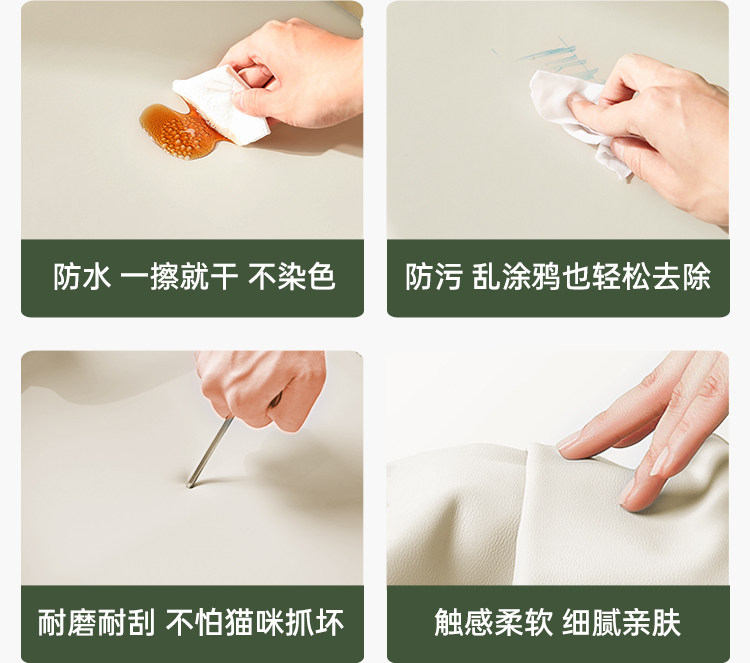 防水 一擦就干 不染色

防污 乱涂鸦也轻松去除

耐磨耐刮 不怕猫咪抓坏

触感柔软 细腻亲肤