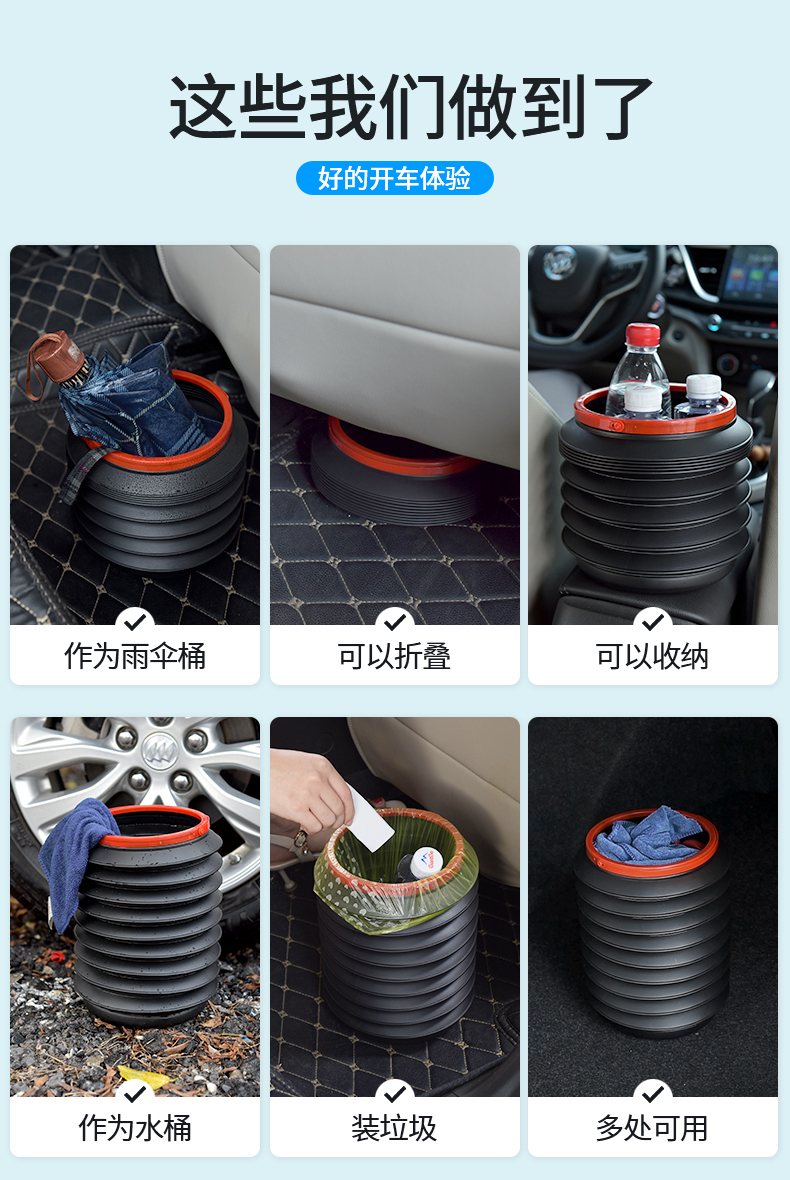 这些我们做到了

好的开车体验

作为雨伞桶

可以折叠

可以收纳

作为水桶

装垃圾

多处可用