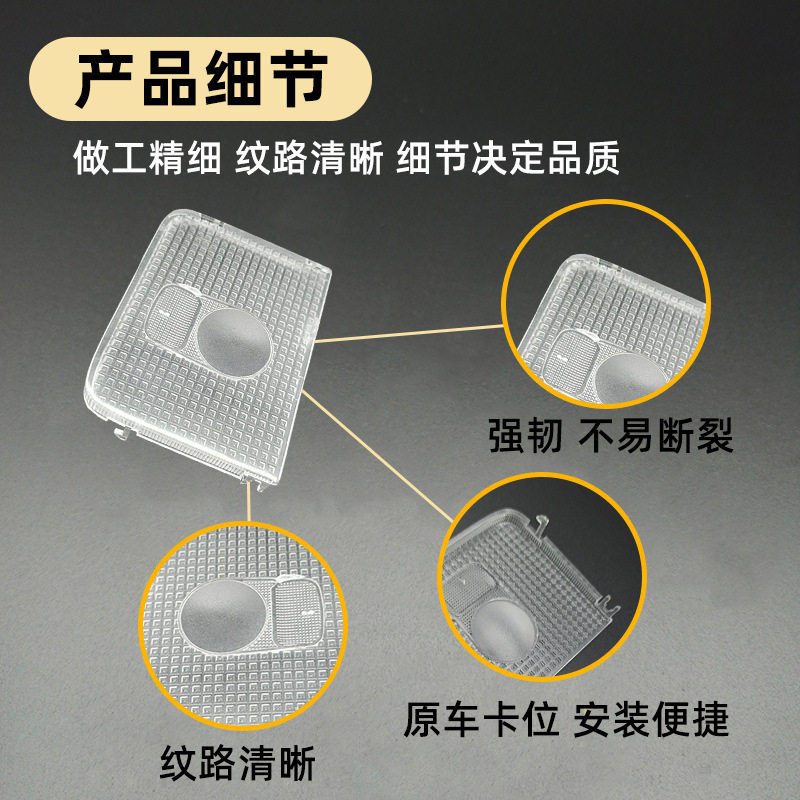 产品细节

做工精细 纹路清晰 细节决定品质

强韧 不易断裂

原车卡位 安装便捷

纹路清晰