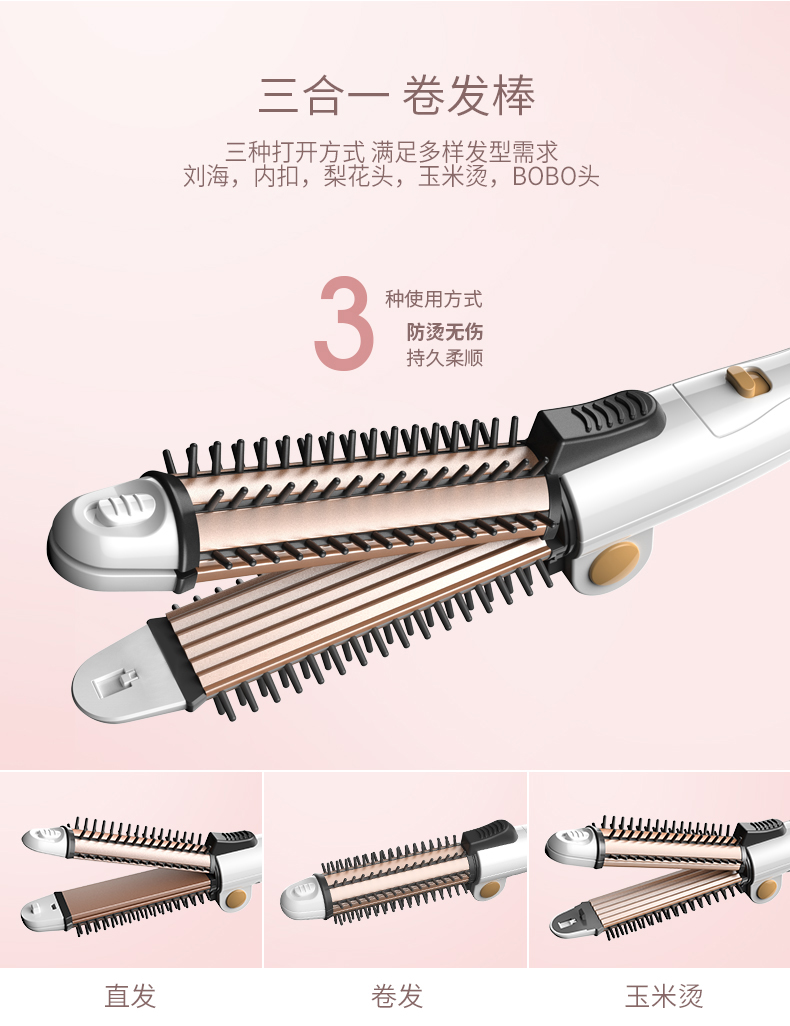 三合一 卷发棒

三种打开方式 满足多样发型需求
刘海，内扣，梨花头，玉米烫，BOBO头

3 种使用方式
防烫无伤
持久柔顺

直发

卷发

玉米烫