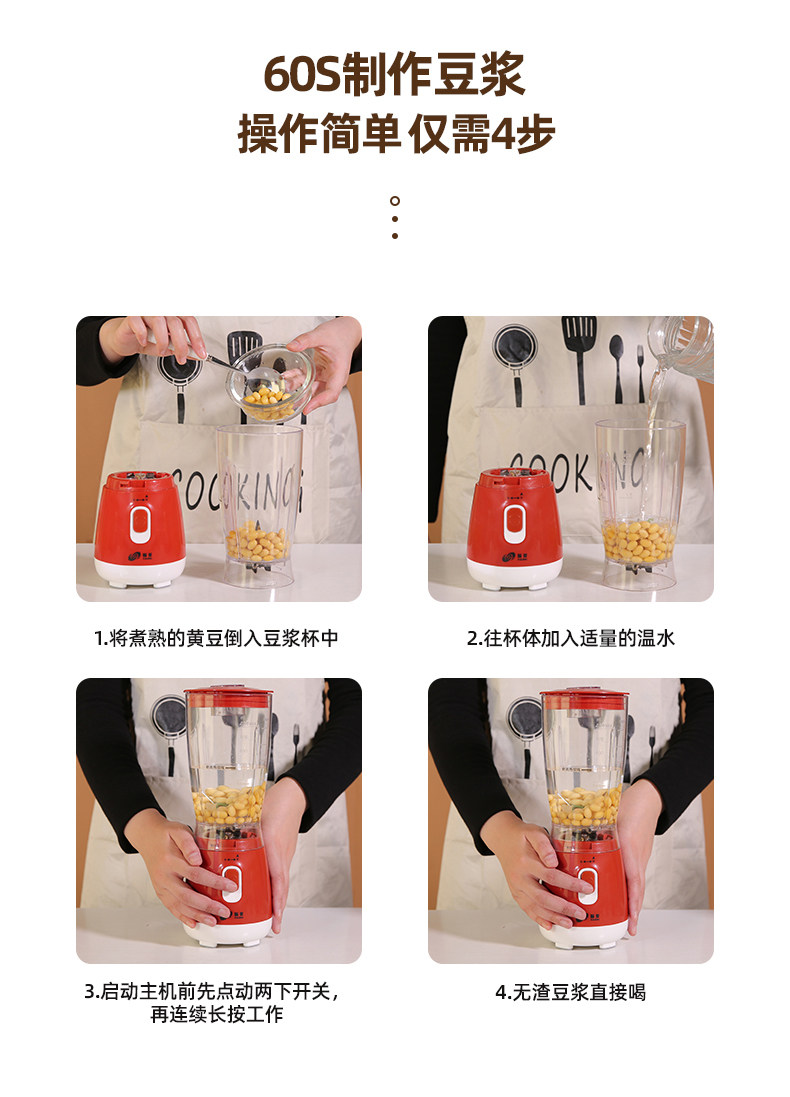 60S制作豆浆
操作简单 仅需4步

COOKING

1.将煮熟的黄豆倒入豆浆杯中

COOKING

2.往杯体加入适量的温水

3.启动主机前先点动两下开关，再连续长按工作

4.无渣豆浆直接喝