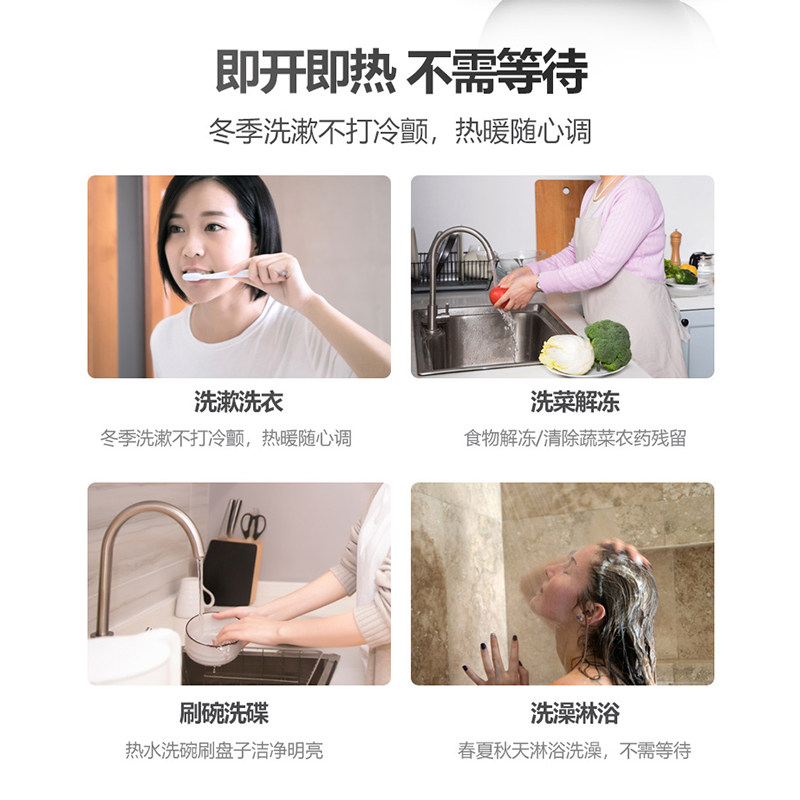 即开即热 不需等待

冬季洗漱不打冷颤，热暖随心调

洗漱洗衣

冬季洗漱不打冷颤，热暖随心调

洗菜解冻

食物解冻/清除蔬菜农药残留

刷碗洗碟

热水洗碗刷盘子洁净明亮

洗澡淋浴

春夏秋天淋浴洗澡，不需等待