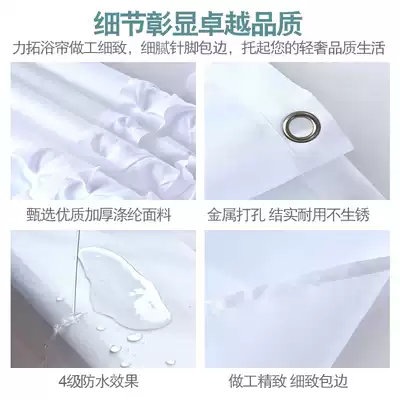 细节彰显卓越品质

力拓浴帘做工细致，细腻针脚包边，托起您的轻奢品质生活

甄选优质加厚涤纶面料

金属打孔 结实耐用不生锈

4级防水效果

做工精致 细致包边