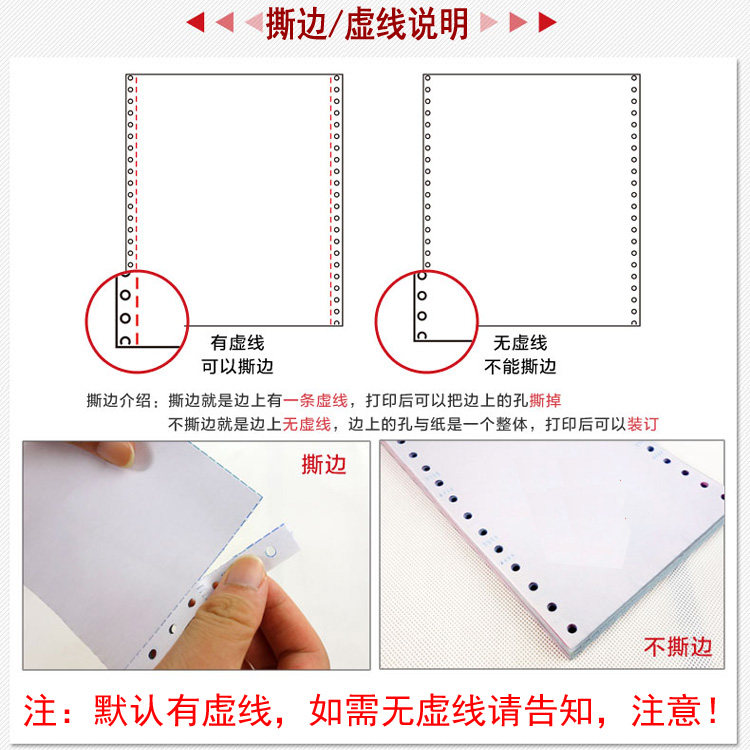 撕边/虚线说明

有虚线
可以撕边

无虚线
不能撕边

撕边介绍：撕边就是边上有一条虚线，打印后可以把边上的孔撕掉
不撕边就是边上无虚线，边上的孔与纸是一个整体，打印后可以装订

撕边

不撕边

注：默认有虚线，如需无虚线请告知，注意！