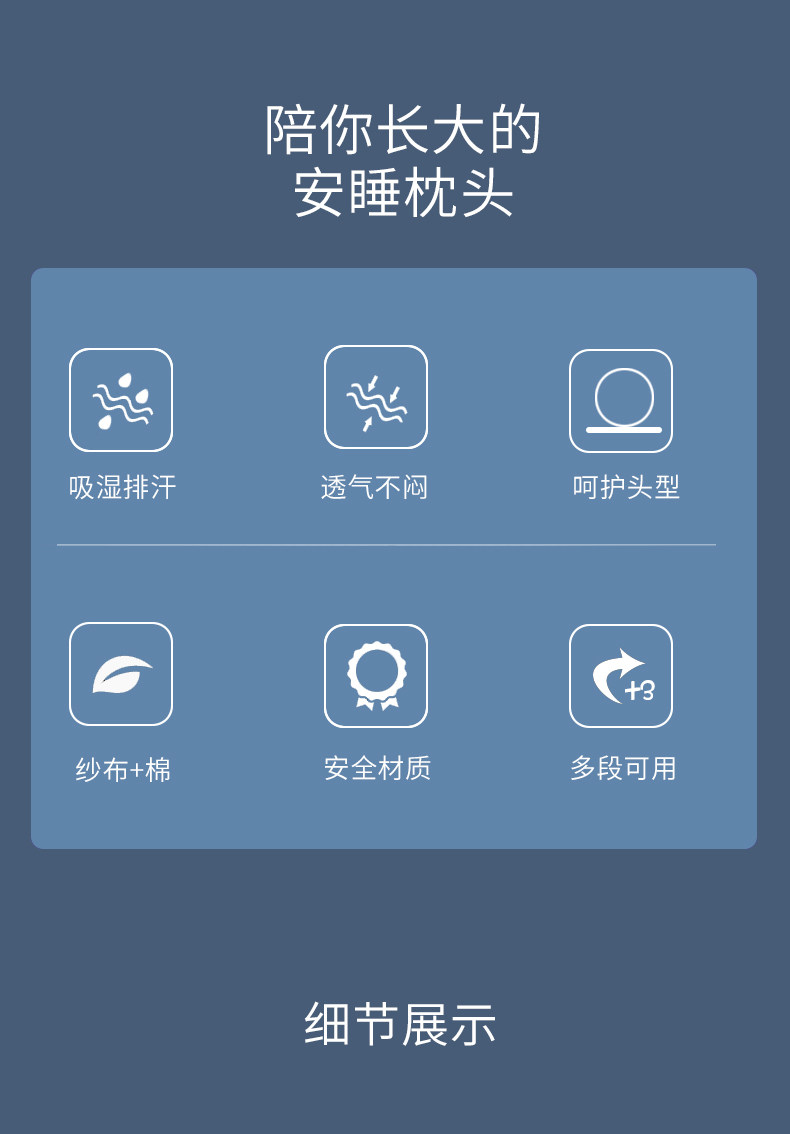 陪你长大的
安睡枕头

吸湿排汗

透气不闷

呵护头型

纱布+棉

安全材质

+3

多段可用

细节展示