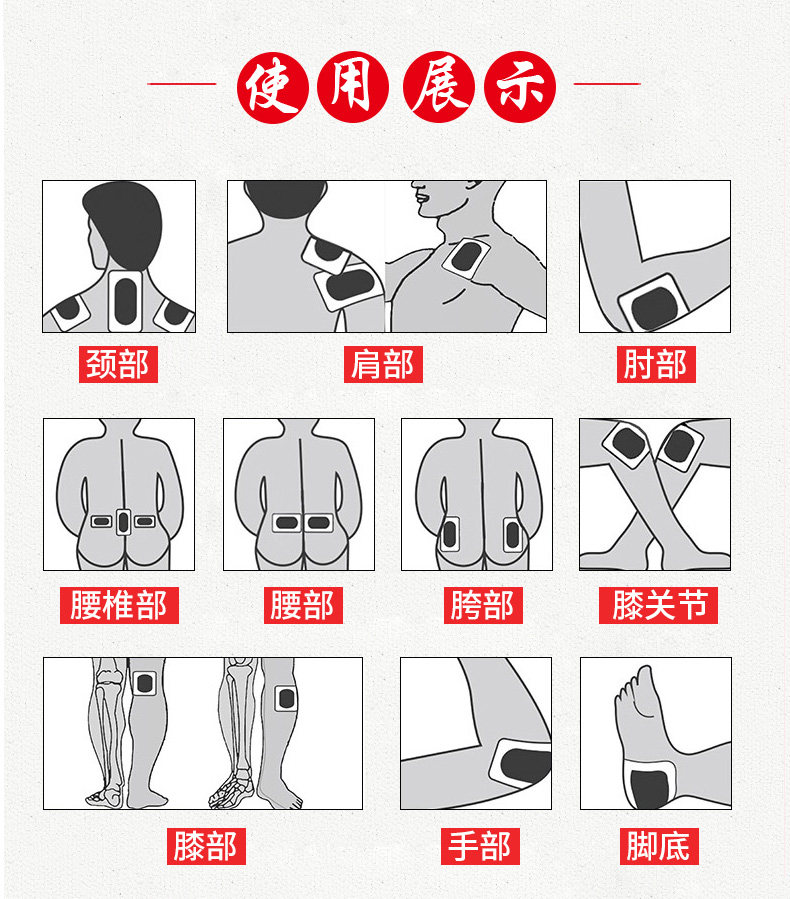 使用展示

颈部

肩部

肘部

腰椎部

腰部

胯部

膝关节

膝部

手部

脚底