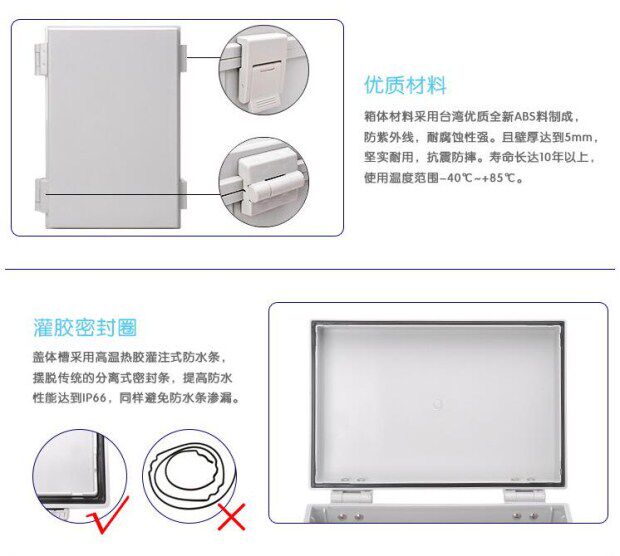 优质材料

箱体材料采用台湾优质全新ABS料制成，防紫外线，耐腐蚀性强。且壁厚达到5mm，坚实耐用，抗震防摔。寿命长达10年以上，使用温度范围-40℃~+85℃。

灌胶密封圈

盖体槽采用高温热胶灌注式防水条，摆脱传统的分离式密封条，提高防水性能达到IP66，同样避免防水条渗漏。