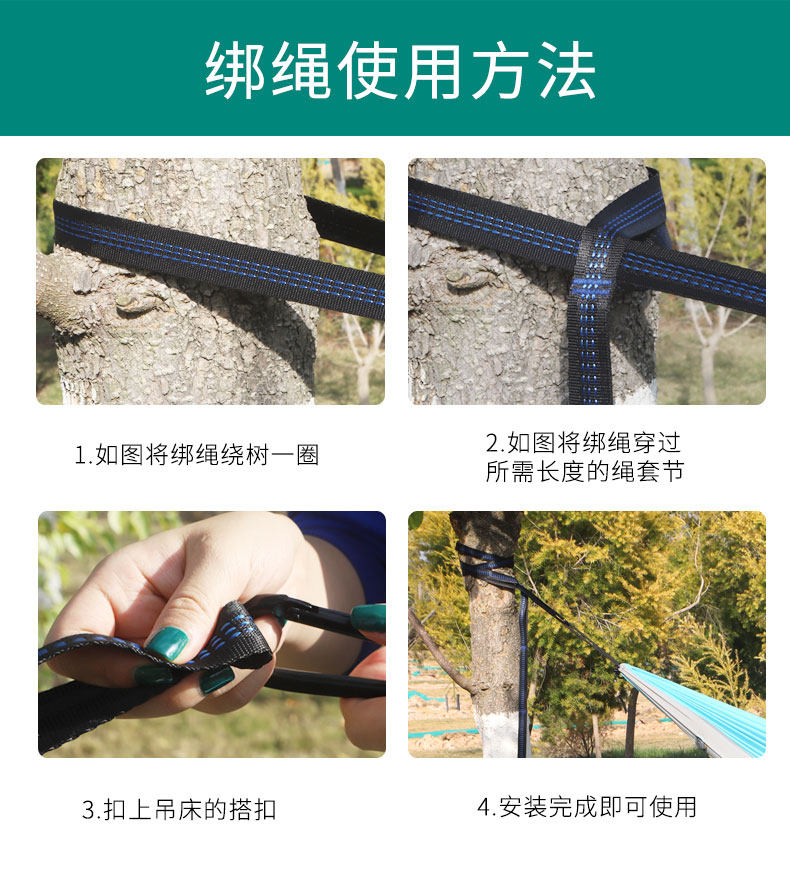 绑绳使用方法

1.如图将绑绳绕树一圈

2.如图将绑绳穿过所需长度的绳套节

3.扣上吊床的搭扣

4.安装完成即可使用